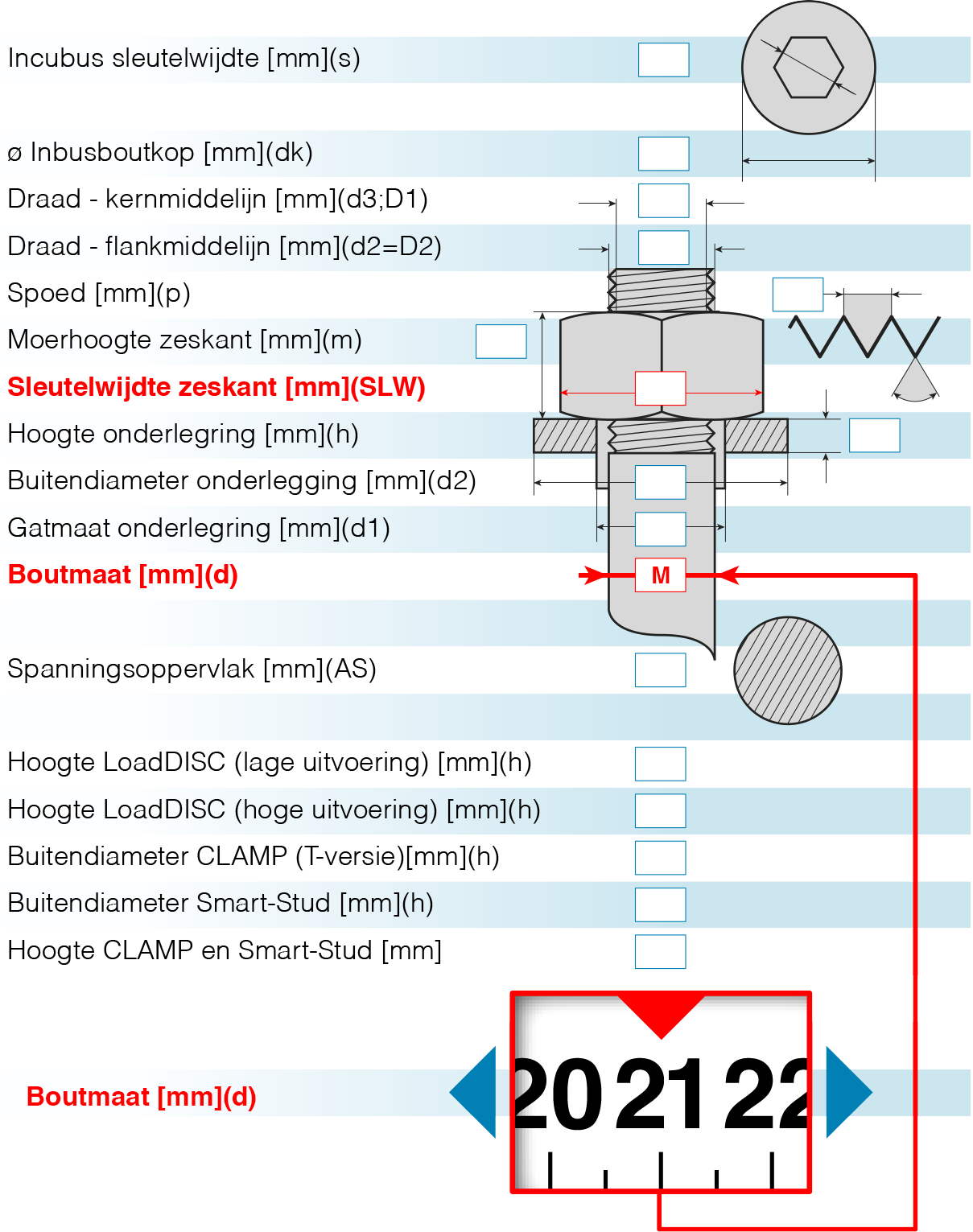 Incubus sleutelwijdte [mm](s)

ø Inbusboutkop [mm](dk)

Draad - kernmiddelijn [mm](d3;D1)

Draad - flankmiddelijn [mm](d2=D2)

Spoed [mm](p)

Moerhoogte zeskant [mm](m)

Sleutelwijdte zeskant [mm](SLW)

Hoogte onderlegring [mm](h)

Buitendiameter onderlegging [mm](d2)

Gatmaat onderlegring [mm](d1)

Boutmaat [mm](d)

M

Spanningsoppervlak [mm](AS)

Hoogte LoadDISC (lage uitvoering) [mm](h)

Hoogte LoadDISC (hoge uitvoering) [mm](h)

Buitendiameter CLAMP (T-versie)[mm](h)

Buitendiameter Smart-Stud [mm](h)

Hoogte CLAMP en Smart-Stud [mm]

Boutmaat [mm](d)

20 21 22