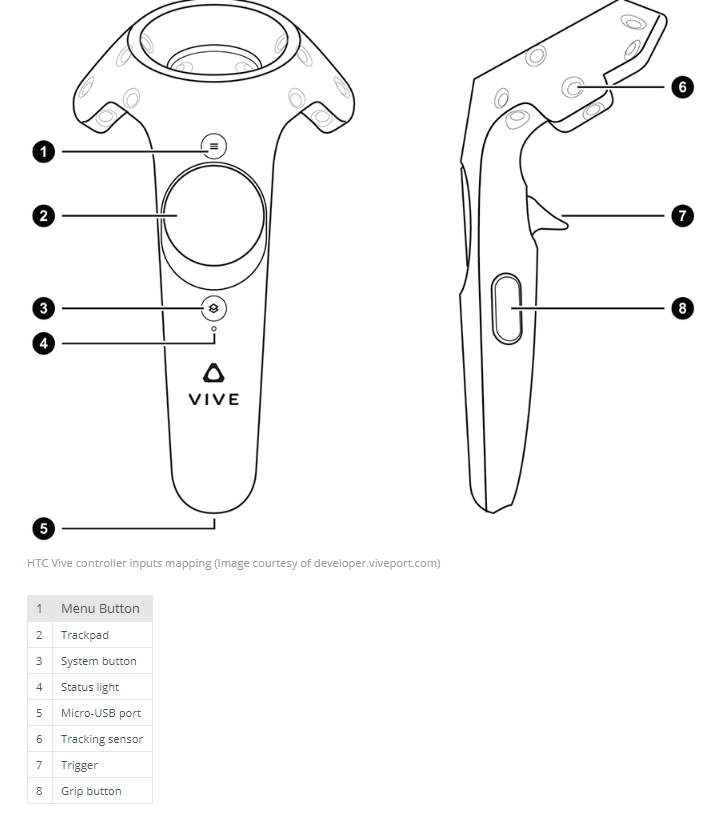 1
2
3
4
VIVE
5
6
7
8

HTC Vive controller inputs mapping (Image courtesy of developer.viveport.com)

| 1 | Menu Button |
|---|---|
| 2 | Trackpad |
| 3 | System button |
| 4 | Status light |
| 5 | Micro-USB port |
| 6 | Tracking sensor |
| 7 | Trigger |
| 8 | Grip button |