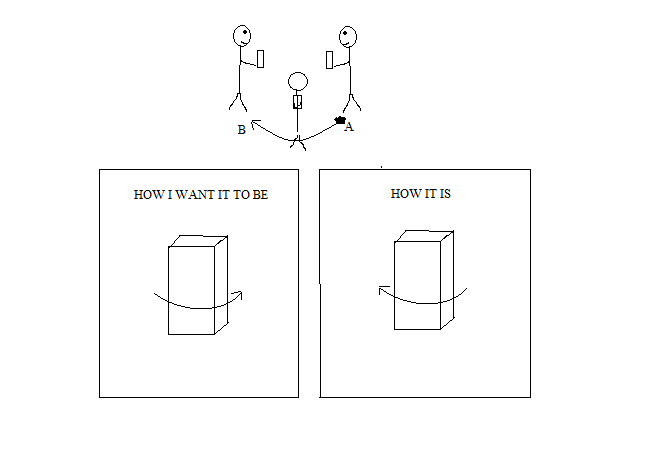 B
A

HOW I WANT IT TO BE

HOW IT IS