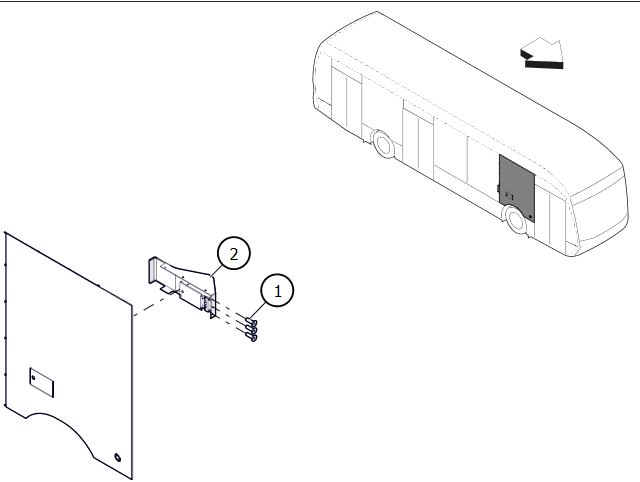 2

1