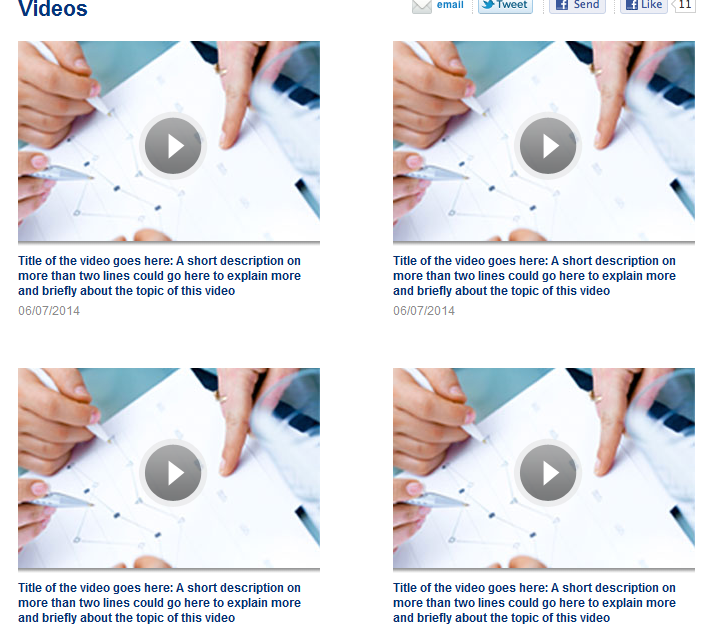 Videos

email Tweet Send Like 11

Title of the video goes here: A short description on more than two lines could go here to explain more and briefly about the topic of this video
06/07/2014

Title of the video goes here: A short description on more than two lines could go here to explain more and briefly about the topic of this video
06/07/2014

Title of the video goes here: A short description on more than two lines could go here to explain more and briefly about the topic of this video

Title of the video goes here: A short description on more than two lines could go here to explain more and briefly about the topic of this video