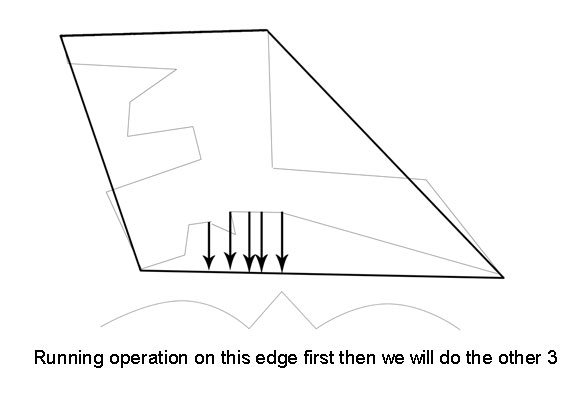 Running operation on this edge first then we will do the other 3