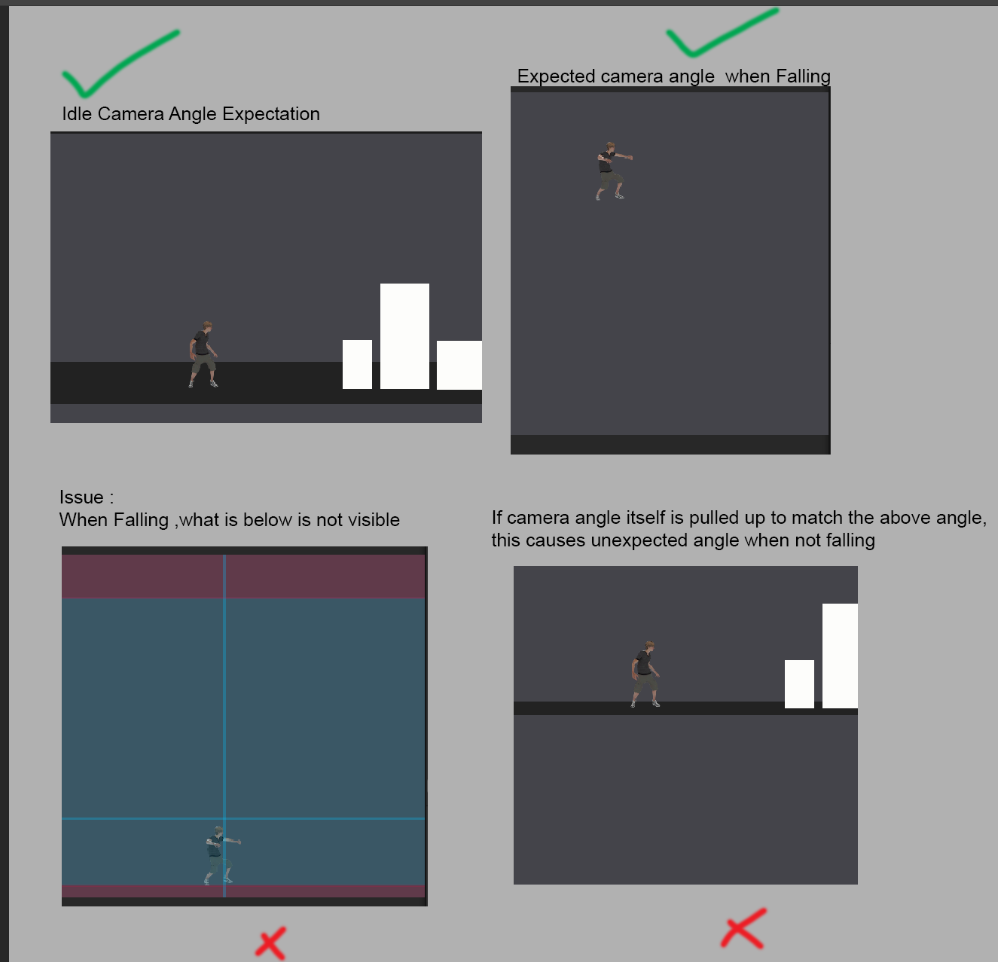 Idle Camera Angle Expectation

Expected camera angle  when Falling

Issue :
When Falling ,what is below is not visible

If camera angle itself is pulled up to match the above angle, this causes unexpected angle when not falling