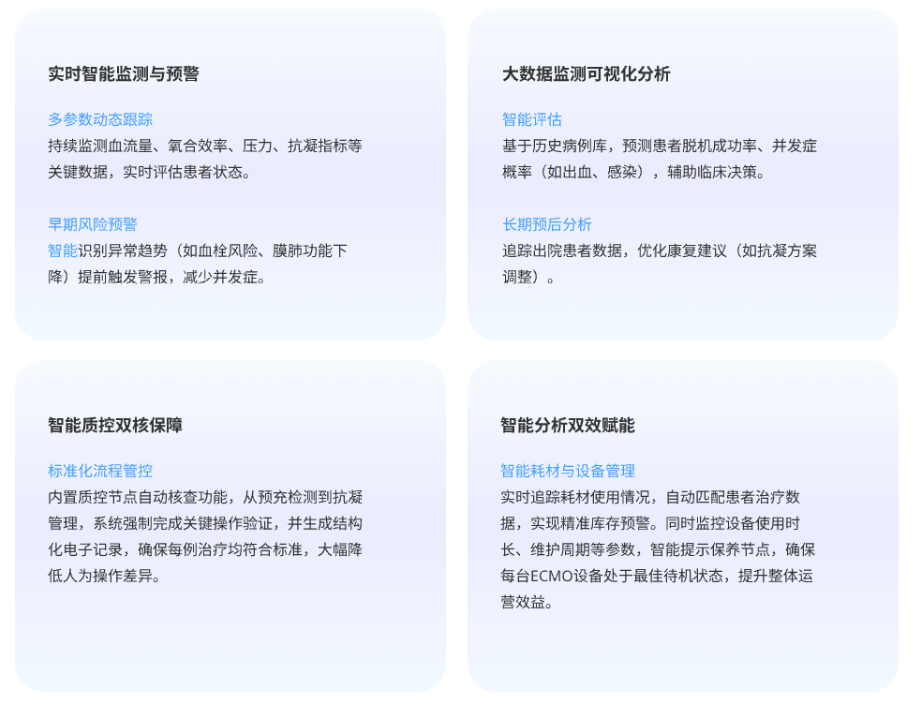 实时智能监测与预警

多参数动态跟踪
持续监测血流量、氧合效率、压力、抗凝指标等关键数据，实时评估患者状态。

早期风险预警
智能识别异常趋势（如血栓风险、膜肺功能下降）提前触发警报，减少并发症。

大数据监测可视化分析

智能评估
基于历史病例库，预测患者脱机成功率、并发症概率（如出血、感染），辅助临床决策。

长期预后分析
追踪出院患者数据，优化康复建议（如抗凝方案调整）。

智能质控双核保障

标准化流程管控
内置质控节点自动核查功能，从预充检测到抗凝管理，系统强制完成关键操作验证，并生成结构化电子记录，确保每例治疗均符合标准，大幅降低人为操作差异。

智能分析双效赋能

智能耗材与设备管理
实时追踪耗材使用情况，自动匹配患者治疗数据，实现精准库存预警。同时监控设备使用时长、维护周期等参数，智能提示保养节点，确保每台ECMO设备处于最佳待机状态，提升整体运营效益。