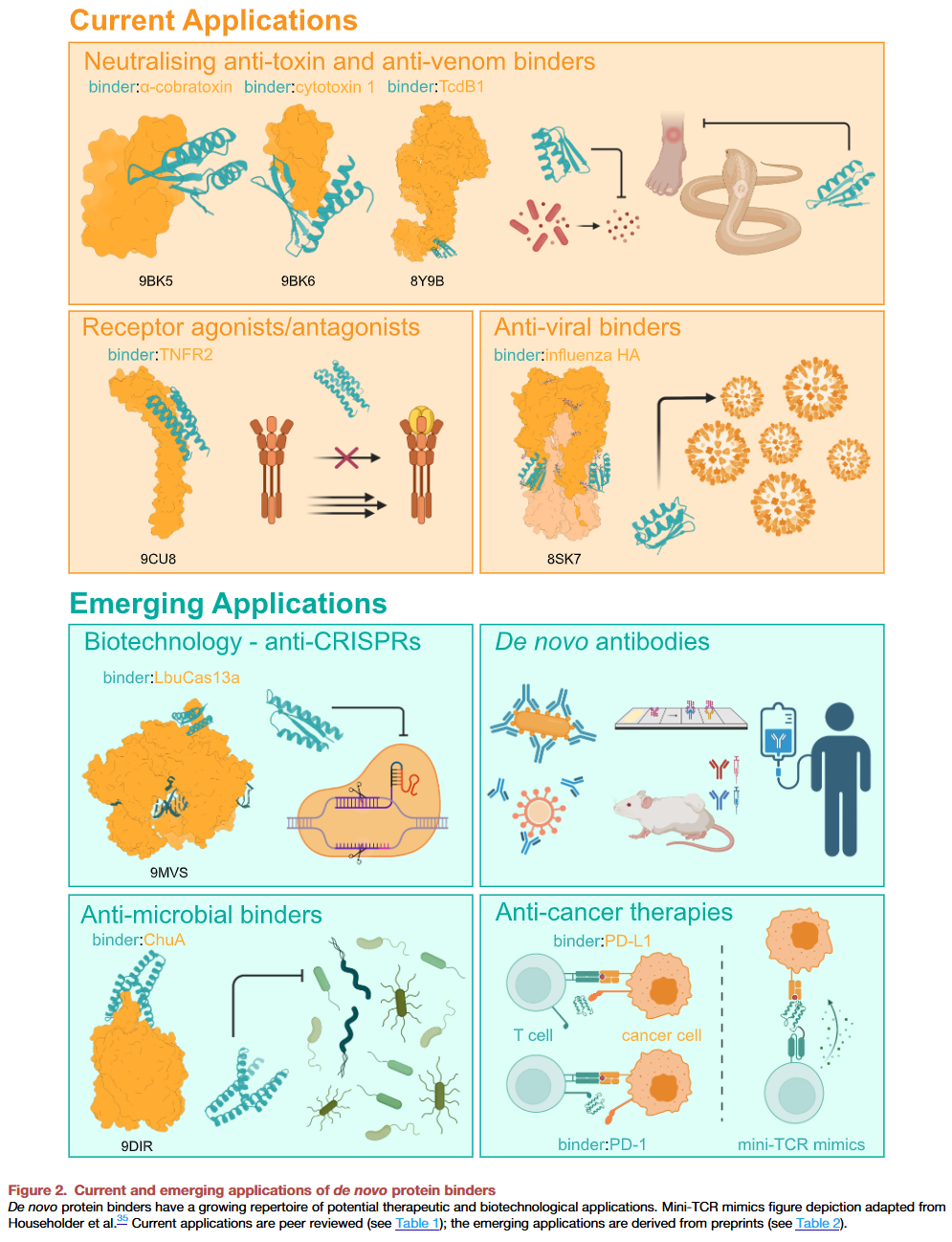 Current Applications

Neutralising anti-toxin and anti-venom binders

binder:α-cobratoxin binder:cytotoxin 1 binder:TcdB1

9BK5 9BK6 8Y9B

Receptor agonists/antagonists

binder:TNFR2

9CU8

Anti-viral binders

binder:influenza HA

8SK7

Emerging Applications

Biotechnology - anti-CRISPRs

binder:LbuCas13a

9MVS

De novo antibodies

Anti-microbial binders

binder:ChuA

9DIR

Anti-cancer therapies

binder:PD-L1

T cell cancer cell

binder:PD-1 mini-TCR mimics

Figure 2. Current and emerging applications of de novo protein binders

De novo protein binders have a growing repertoire of potential therapeutic and biotechnological applications. Mini-TCR mimics figure depiction adapted from Householder et al.$^{35}$ Current applications are peer reviewed (see Table 1); the emerging applications are derived from preprints (see Table 2).