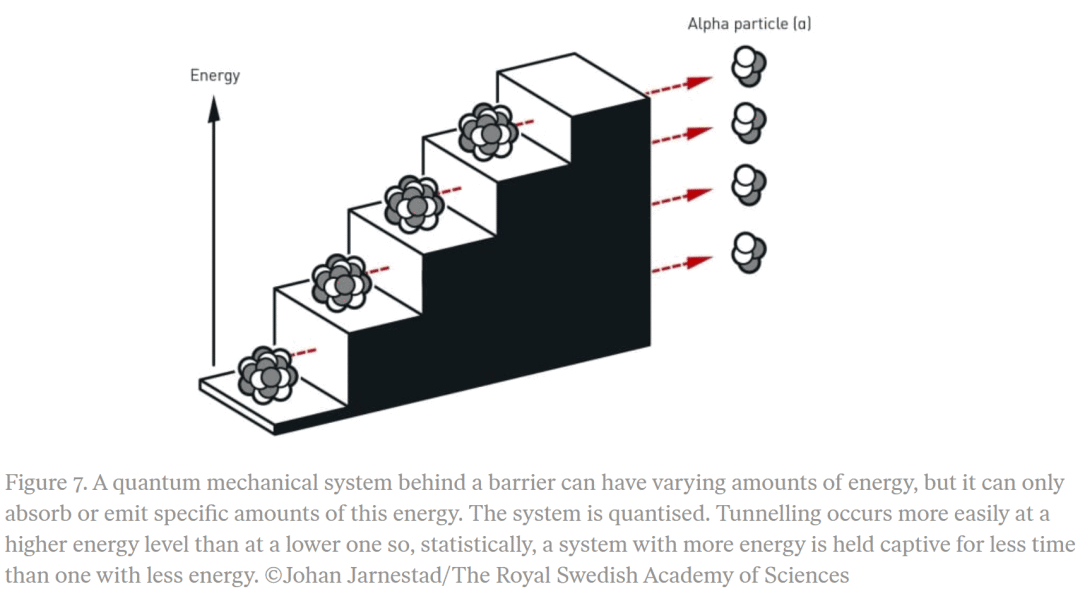 Alpha particle (α)

Energy

Figure 7. A quantum mechanical system behind a barrier can have varying amounts of energy, but it can only absorb or emit specific amounts of this energy. The system is quantised. Tunnelling occurs more easily at a higher energy level than at a lower one so, statistically, a system with more energy is held captive for less time than one with less energy. ©Johan Jarnestad/The Royal Swedish Academy of Sciences