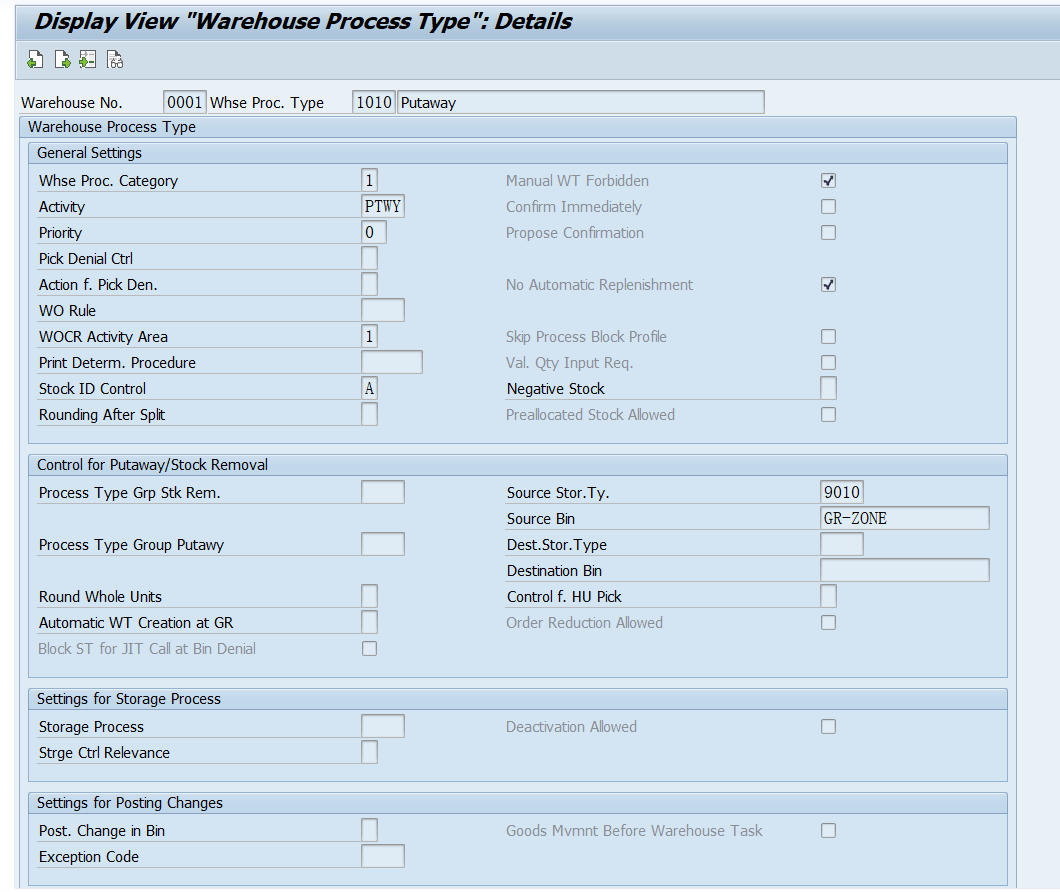 Display View "Warehouse Process Type": Details

Warehouse No. 0001 Whse Proc. Type 1010 Putaway

Warehouse Process Type

General Settings

Whse Proc. Category 1
Activity PTWY
Priority 0
Pick Denial Ctrl
Action f. Pick Den.
WO Rule
WOCR Activity Area 1
Print Determ. Procedure
Stock ID Control A
Rounding After Split

Manual WT Forbidden
Confirm Immediately
Propose Confirmation
No Automatic Replenishment
Skip Process Block Profile
Val. Qty Input Req.
Negative Stock
Preallocated Stock Allowed

Control for Putaway/Stock Removal

Process Type Grp Stk Rem.
Process Type Group Putawy
Round Whole Units
Automatic WT Creation at GR
Block ST for JIT Call at Bin Denial

Source Stor.Ty. 9010
Source Bin GR-ZONE
Dest.Stor.Type
Destination Bin
Control f. HU Pick
Order Reduction Allowed

Settings for Storage Process

Storage Process
Strge Ctrl Relevance

Deactivation Allowed

Settings for Posting Changes

Post. Change in Bin
Exception Code

Goods Mvmnt Before Warehouse Task