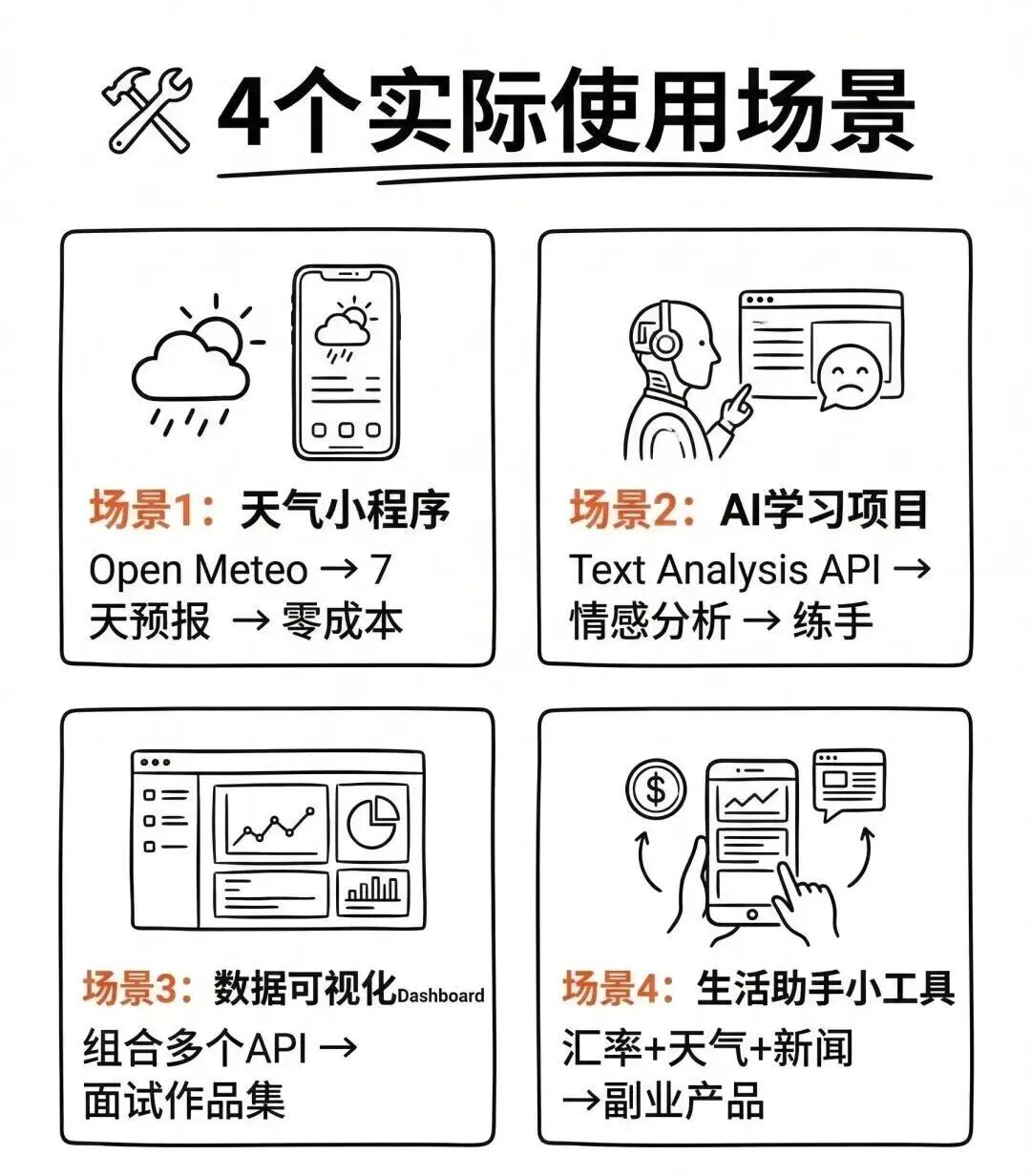 4个实际使用场景

场景1：天气小程序
Open Meteo → 7天预报 → 零成本

场景2：AI学习项目
Text Analysis API → 情感分析 → 练手

场景3：数据可视化Dashboard
组合多个API → 面试作品集

场景4：生活助手小工具
汇率+天气+新闻 →副业产品