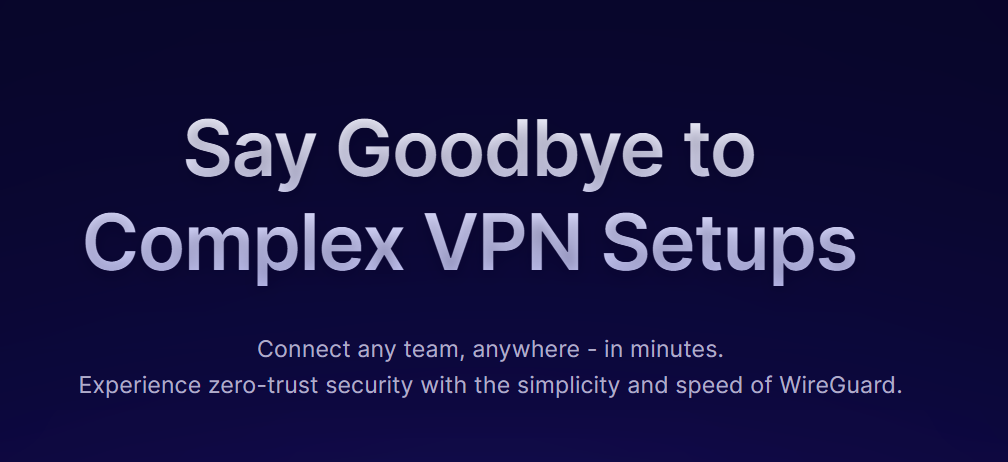 Say Goodbye to Complex VPN Setups

Connect any team, anywhere - in minutes.
Experience zero-trust security with the simplicity and speed of WireGuard.