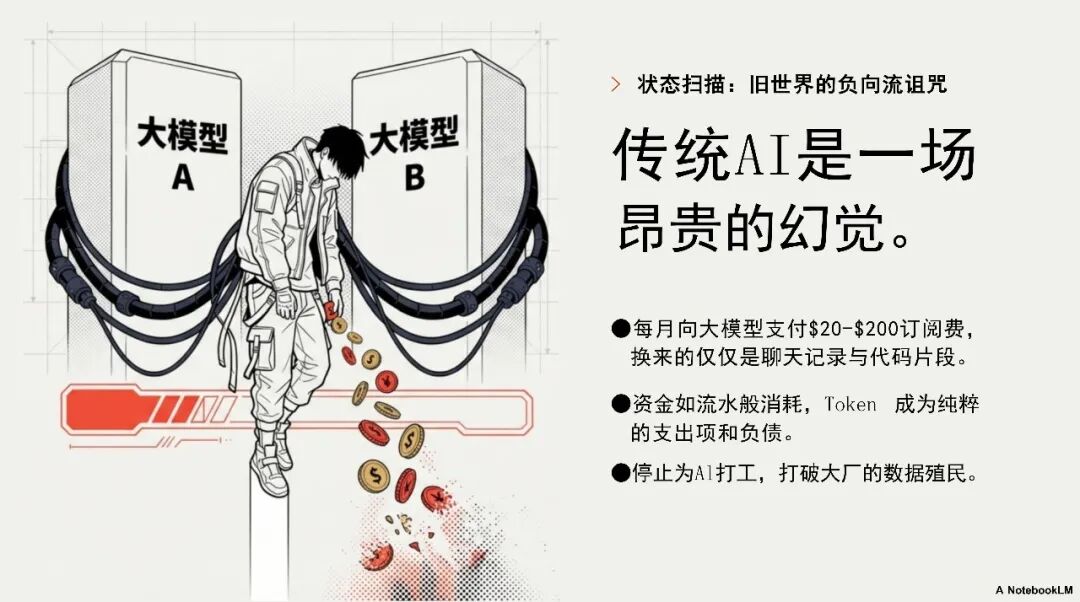 大模型
A

大模型
B

> 状态扫描：旧世界的负向流诅咒

传统AI是一场昂贵的幻觉。

●每月向大模型支付\$20-\$200订阅费，换来的仅仅是聊天记录与代码片段。

●资金如流水般消耗，Token 成为纯粹的支出项和负债。

●停止为AI打工，打破大厂的数据殖民。

A NotebookLM