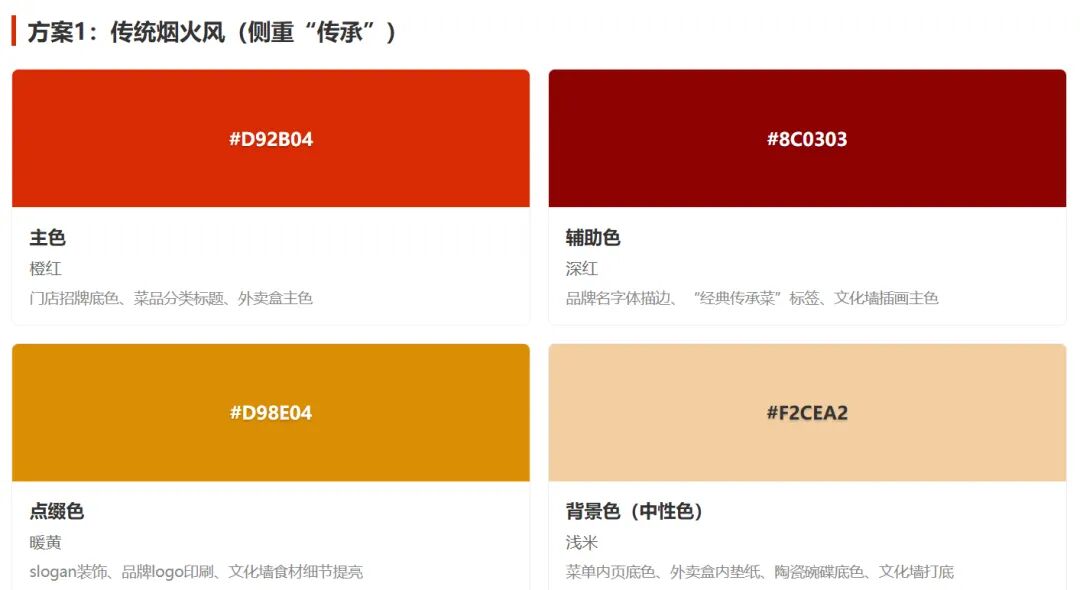 方案1：传统烟火风（侧重“传承”）

#D92B04

主色

橙红

门店招牌底色、菜品分类标题、外卖盒主色

#8C0303

辅助色

深红

品牌名字体描边、“经典传承菜”标签、文化墙插画主色

#D98E04

点缀色

暖黄

slogan装饰、品牌logo印刷、文化墙食材细节提亮

#F2CEA2

背景色（中性色）

浅米

菜单内页底色、外卖盒内垫纸、陶瓷碗碟底色、文化墙打底