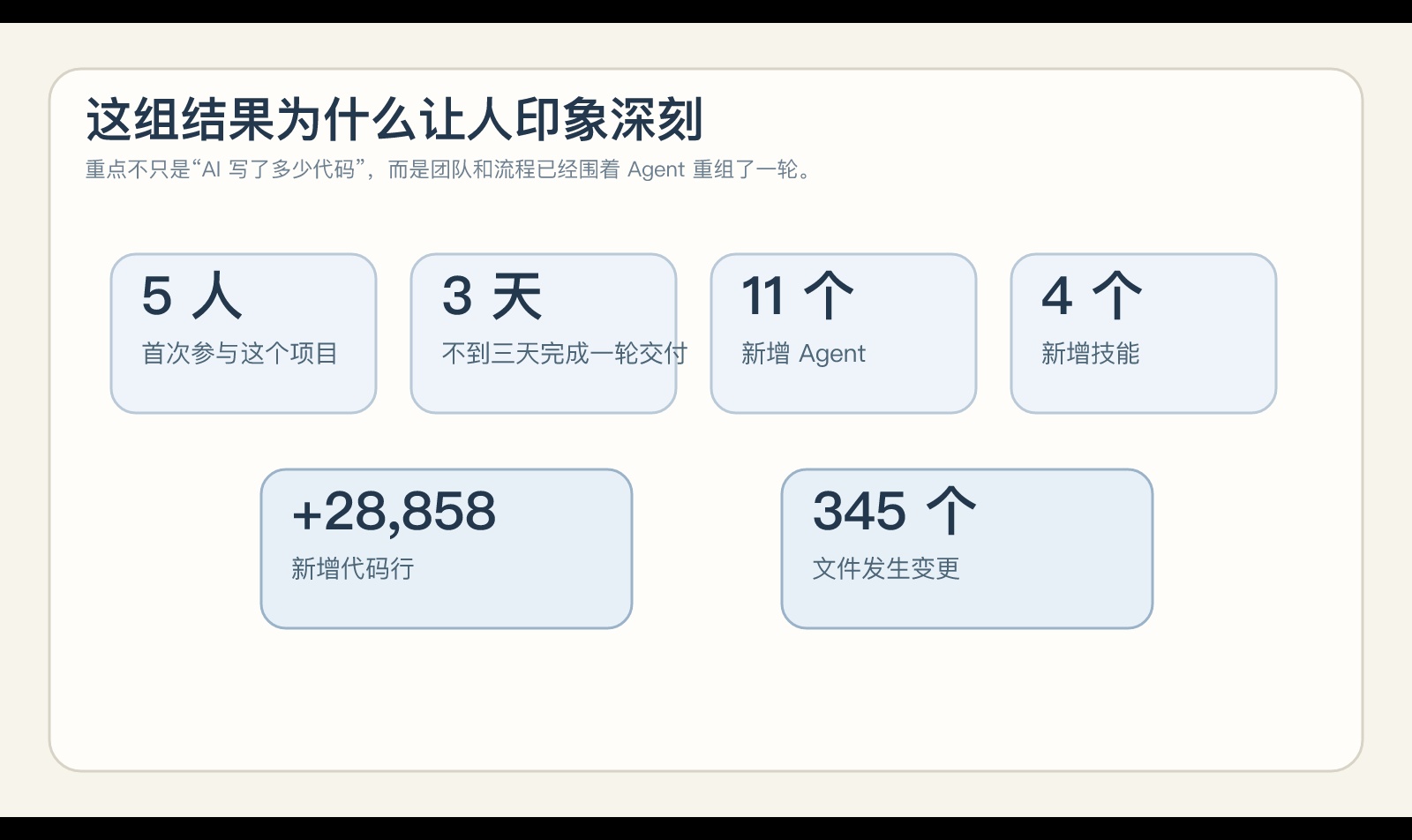 这组结果为什么让人印象深刻

重点不只是“AI 写了多少代码”，而是团队和流程已经围着 Agent 重组了一轮。

5 人
首次参与这个项目

3 天
不到三天完成一轮交付

11 个
新增 Agent

4 个
新增技能

+28,858
新增代码行

345 个
文件发生变更