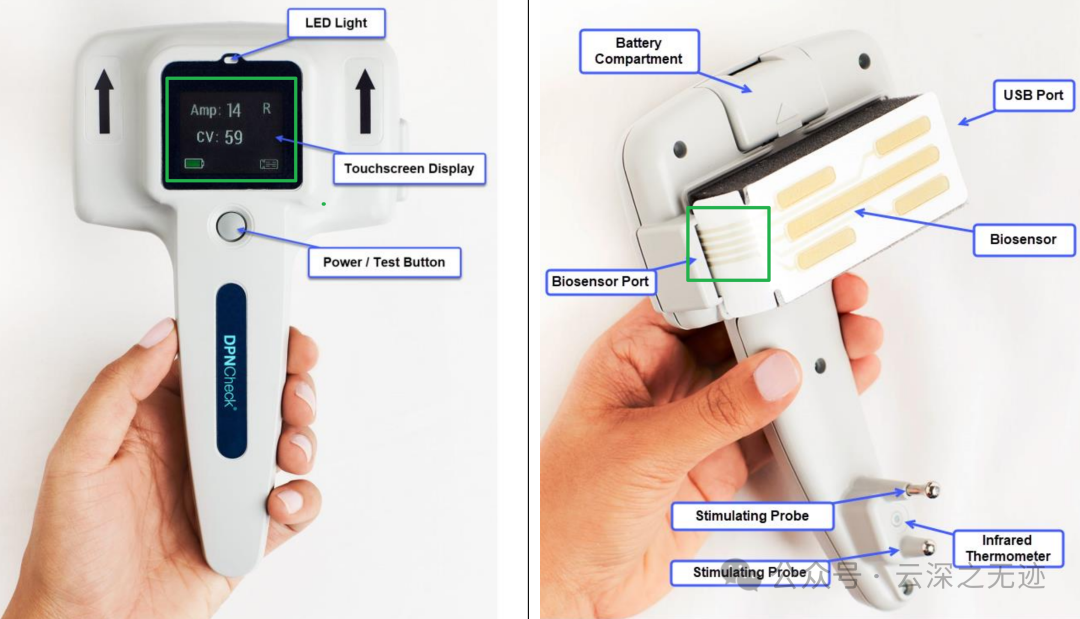 LED Light

Amp: 14 R
CV: 59

Touchscreen Display

Power / Test Button

DPNCheck®

Battery Compartment

USB Port

Biosensor

Biosensor Port

Stimulating Probe

Infrared Thermometer

Stimulating Probe

公众号 · 云深之无迹