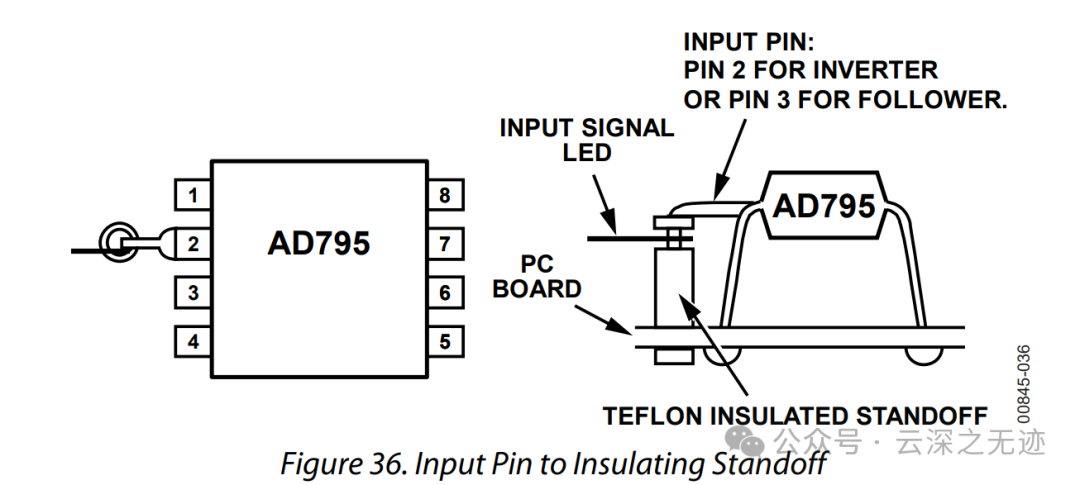 1
2
3
4
AD795
8
7
6
5

INPUT PIN:
PIN 2 FOR INVERTER
OR PIN 3 FOR FOLLOWER.

INPUT SIGNAL
LED

AD795

PC
BOARD

TEFLON INSULATED STANDOFF

00845-036

公众号 · 云深之无迹

Figure 36. Input Pin to Insulating Standoff