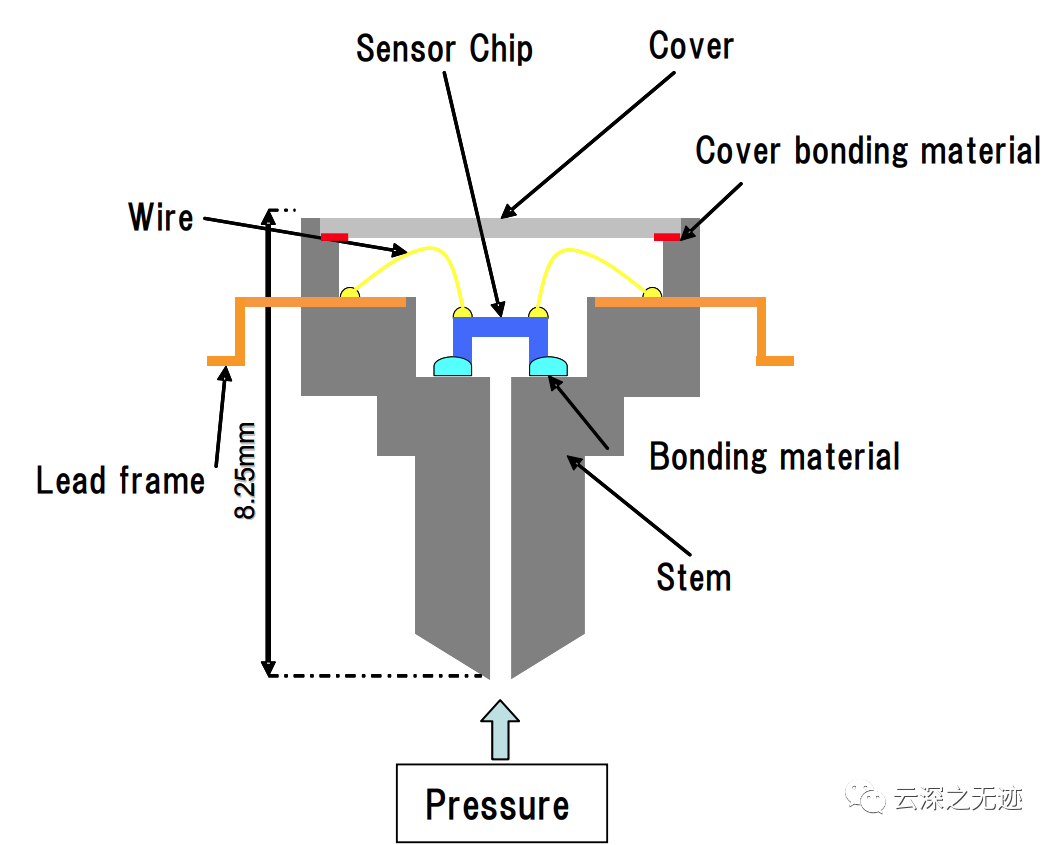 Sensor Chip

Cover

Cover bonding material

Wire

Lead frame

8.25mm

Bonding material

Stem

Pressure

云深之无迹