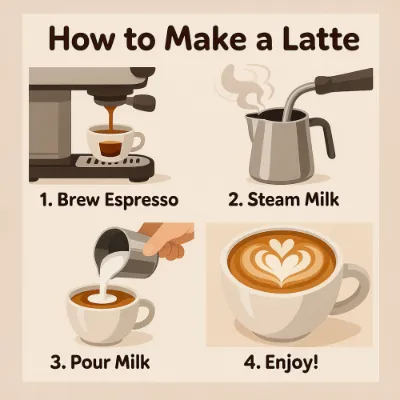 How to Make a Latte

1. Brew Espresso

2. Steam Milk

3. Pour Milk

4. Enjoy!