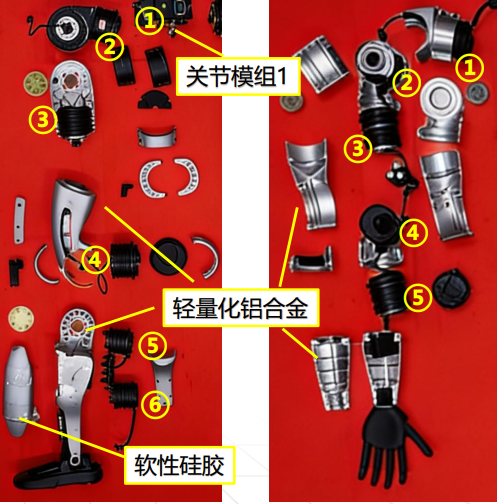 ①
②
关节模组1
③
④
轻量化铝合金
⑤
⑥
软性硅胶
①
②
③
④
⑤