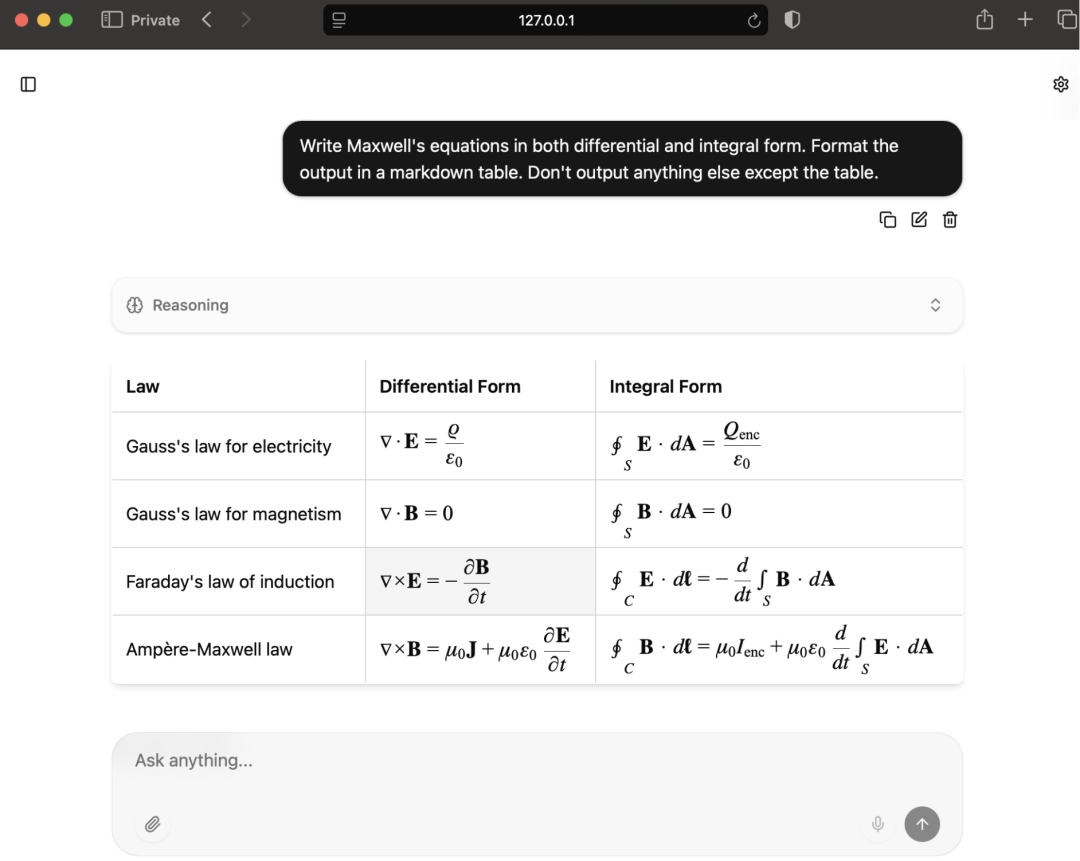 Private

127.0.0.1

Write Maxwell's equations in both differential and integral form. Format the output in a markdown table. Don't output anything else except the table.

Reasoning

| Law | Differential Form | Integral Form |
|---|---|---|
| Gauss's law for electricity | $\nabla \cdot \mathbf{E} = \frac{\varrho}{\varepsilon_0}$ | $\oint_S \mathbf{E} \cdot d\mathbf{A} = \frac{Q_{\text{enc}}}{\varepsilon_0}$ |
| Gauss's law for magnetism | $\nabla \cdot \mathbf{B} = 0$ | $\oint_S \mathbf{B} \cdot d\mathbf{A} = 0$ |
| Faraday's law of induction | $\nabla \times \mathbf{E} = -\frac{\partial \mathbf{B}}{\partial t}$ | $\oint_C \mathbf{E} \cdot d\boldsymbol{\ell} = -\frac{d}{dt} \int_S \mathbf{B} \cdot d\mathbf{A}$ |
| Ampère-Maxwell law | $\nabla \times \mathbf{B} = \mu_0 \mathbf{J} + \mu_0 \varepsilon_0 \frac{\partial \mathbf{E}}{\partial t}$ | $\oint_C \mathbf{B} \cdot d\boldsymbol{\ell} = \mu_0 I_{\text{enc}} + \mu_0 \varepsilon_0 \frac{d}{dt} \int_S \mathbf{E} \cdot d\mathbf{A}$ |

Ask anything...