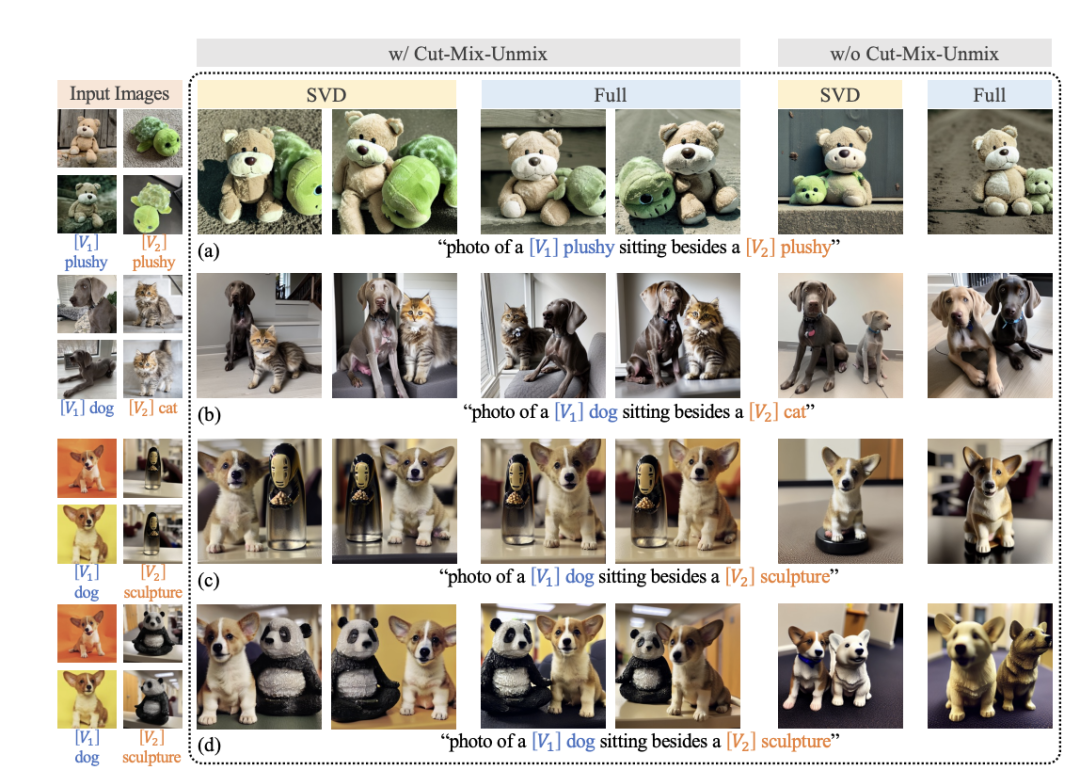 w/ Cut-Mix-Unmix

w/o Cut-Mix-Unmix

Input Images

SVD

Full

SVD

Full

$[V_1]$ plushy

$[V_2]$ plushy

(a) “photo of a $[V_1]$ plushy sitting besides a $[V_2]$ plushy”

$[V_1]$ dog

$[V_2]$ cat

(b) “photo of a $[V_1]$ dog sitting besides a $[V_2]$ cat”

$[V_1]$ dog

$[V_2]$ sculpture

(c) “photo of a $[V_1]$ dog sitting besides a $[V_2]$ sculpture”

$[V_1]$ dog

$[V_2]$ sculpture

(d) “photo of a $[V_1]$ dog sitting besides a $[V_2]$ sculpture”