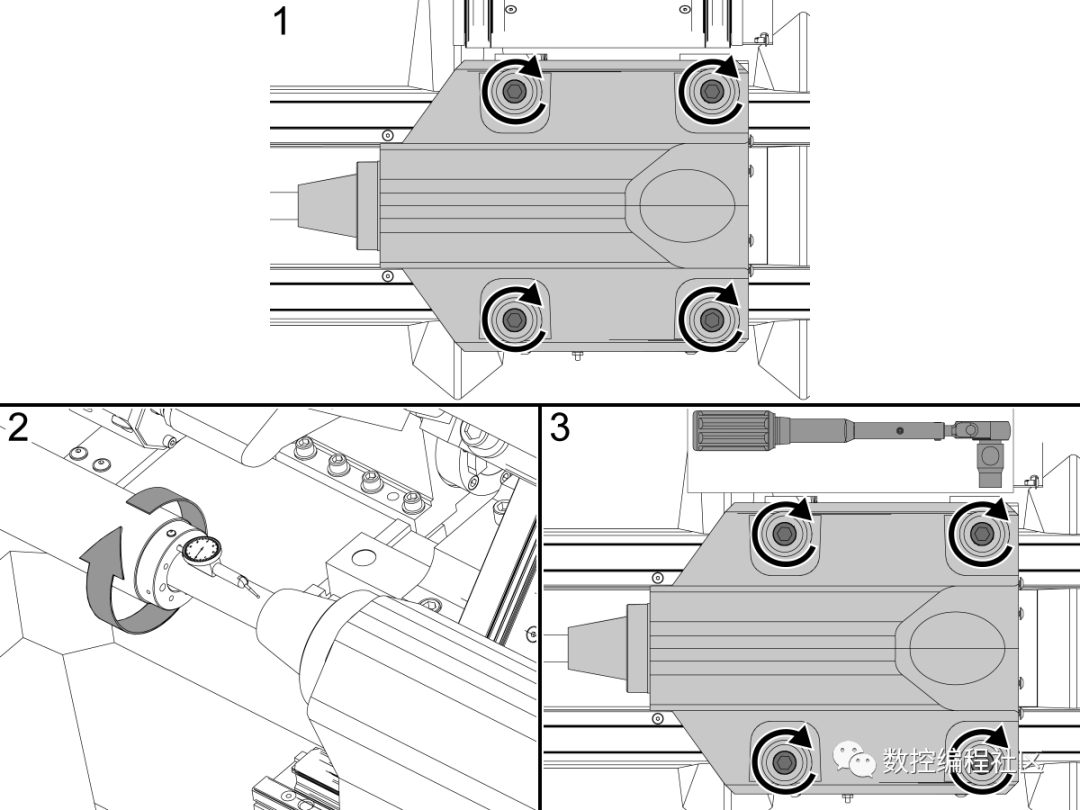 1

2

3

数控编程社区