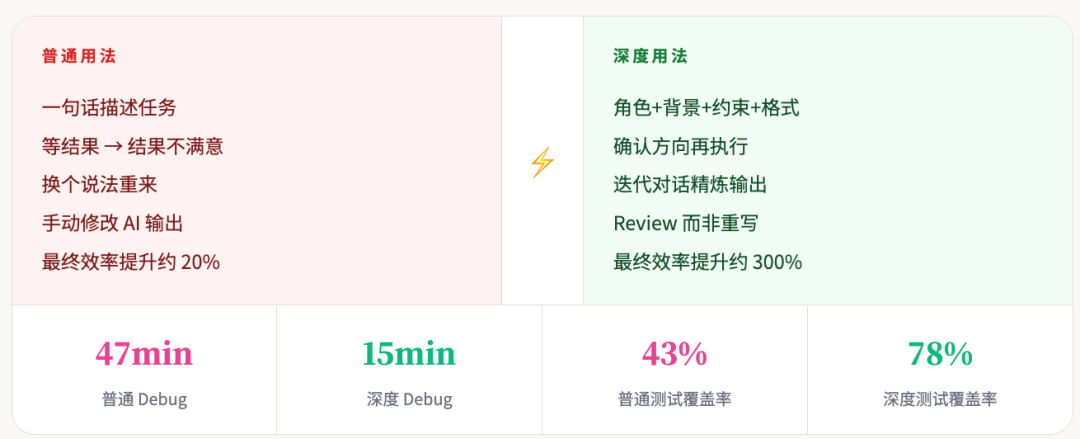 普通用法

一句话描述任务

等结果 → 结果不满意

换个说法重来

手动修改AI输出

最终效率提升约20%

深度用法

角色+背景+约束+格式

确认方向再执行

迭代对话精炼输出

Review而非重写

最终效率提升约300%

47min
普通Debug

15min
深度Debug

43%
普通测试覆盖率

78%
深度测试覆盖率