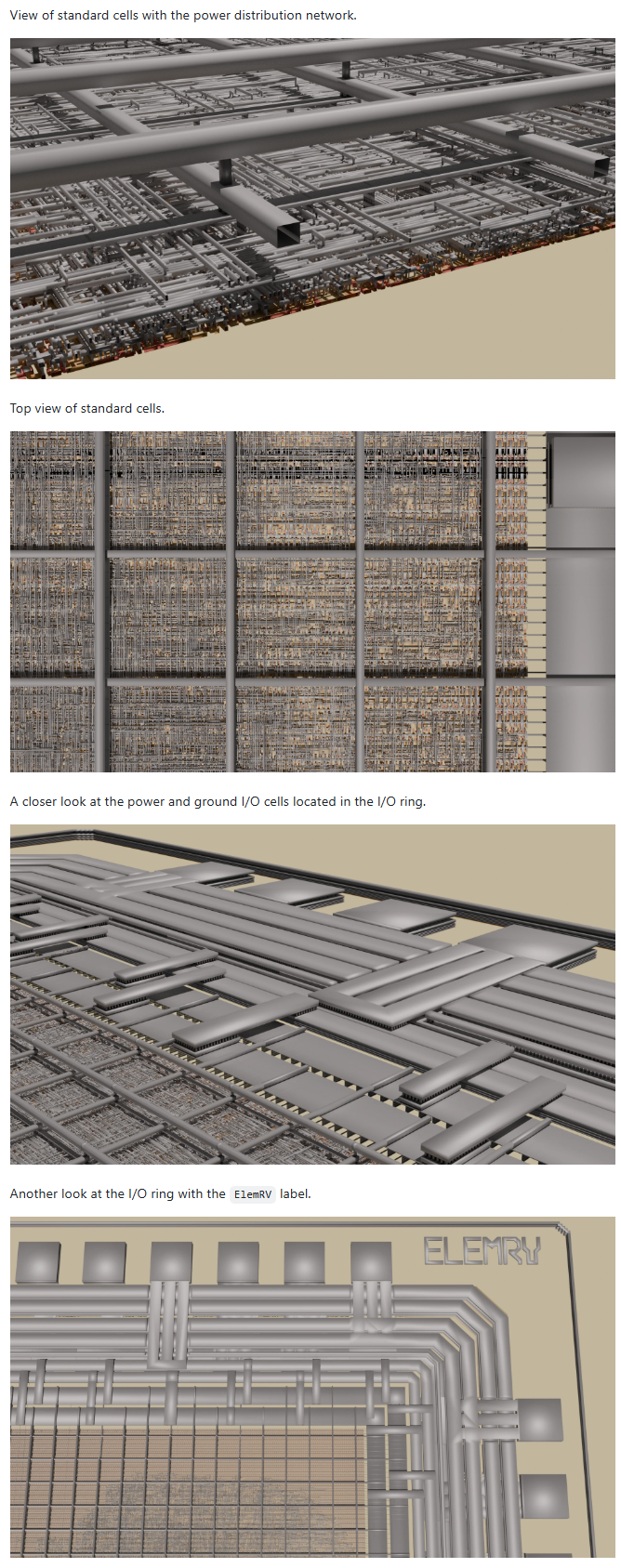 View of standard cells with the power distribution network.

Top view of standard cells.

A closer look at the power and ground I/O cells located in the I/O ring.

Another look at the I/O ring with the ElemRV label.

ELEMRV