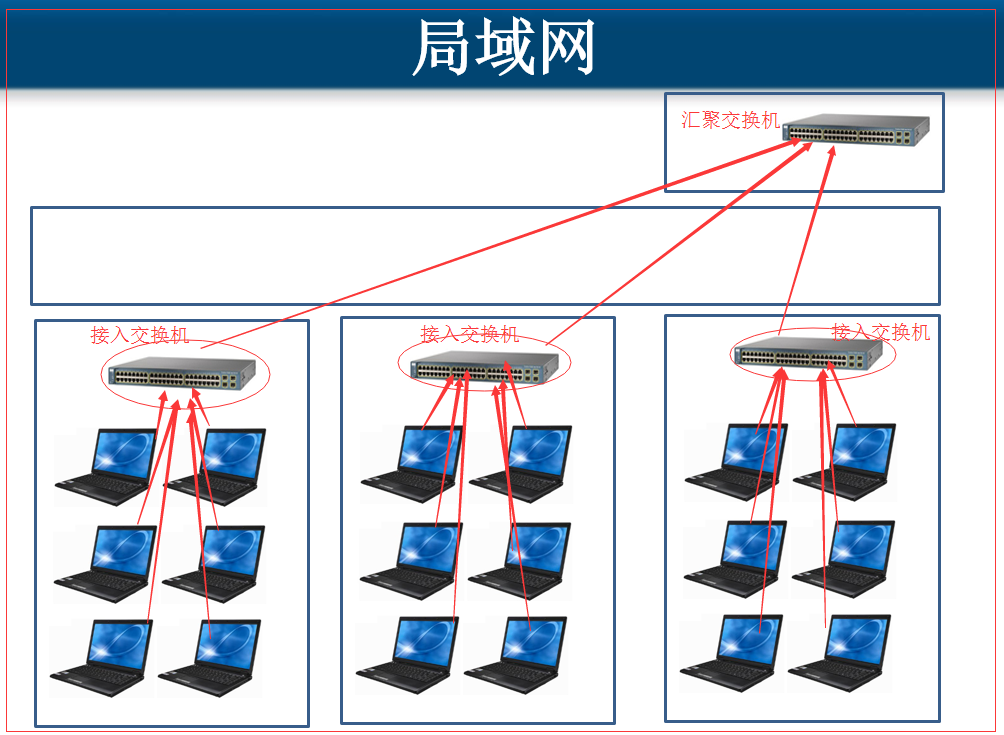 局域网

汇聚交换机

接入交换机

接入交换机

接入交换机