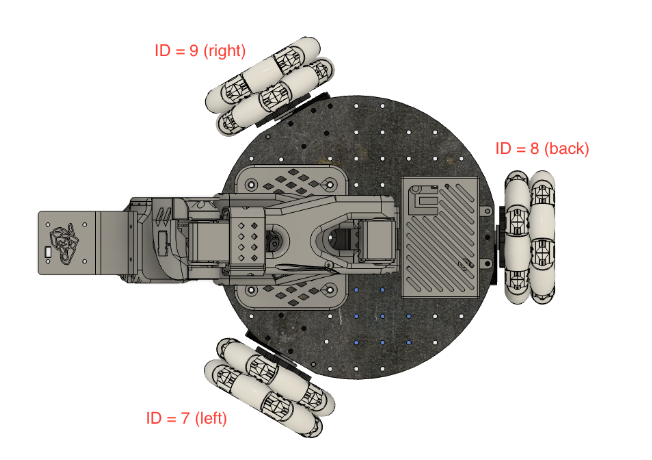 ID = 9 (right)

ID = 8 (back)

ID = 7 (left)