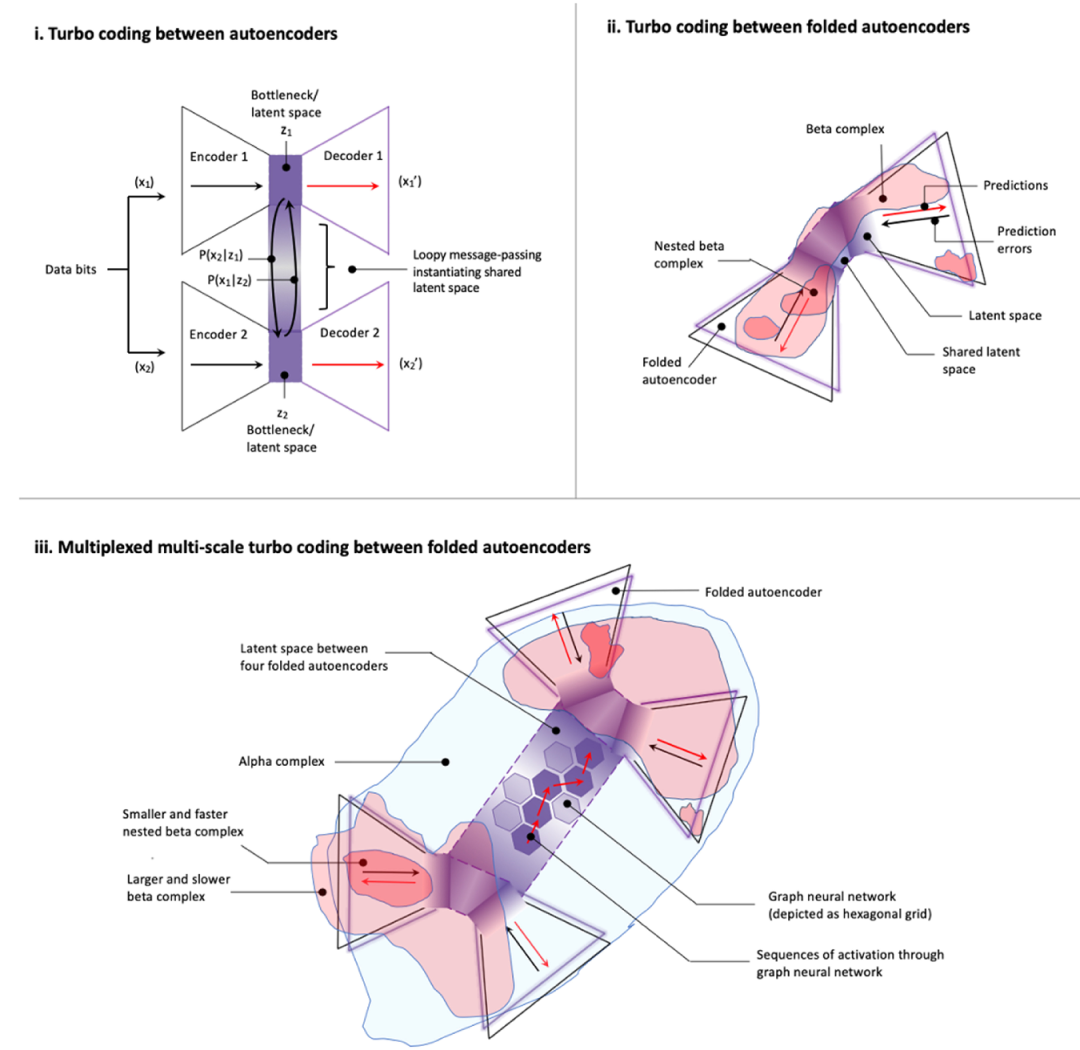 i. Turbo coding between autoencoders

Bottleneck/ latent space
$z_1$
Encoder 1
Decoder 1
$(x_1)$
$(x_1')$
Data bits
$P(x_2|z_1)$
$P(x_1|z_2)$
Loopy message-passing instantiating shared latent space
Encoder 2
Decoder 2
$(x_2)$
$(x_2')$
$z_2$
Bottleneck/ latent space

ii. Turbo coding between folded autoencoders

Beta complex
Predictions
Prediction errors
Nested beta complex
Latent space
Shared latent space
Folded autoencoder

iii. Multiplexed multi-scale turbo coding between folded autoencoders

Folded autoencoder
Latent space between four folded autoencoders
Alpha complex
Smaller and faster nested beta complex
Larger and slower beta complex
Graph neural network (depicted as hexagonal grid)
Sequences of activation through graph neural network