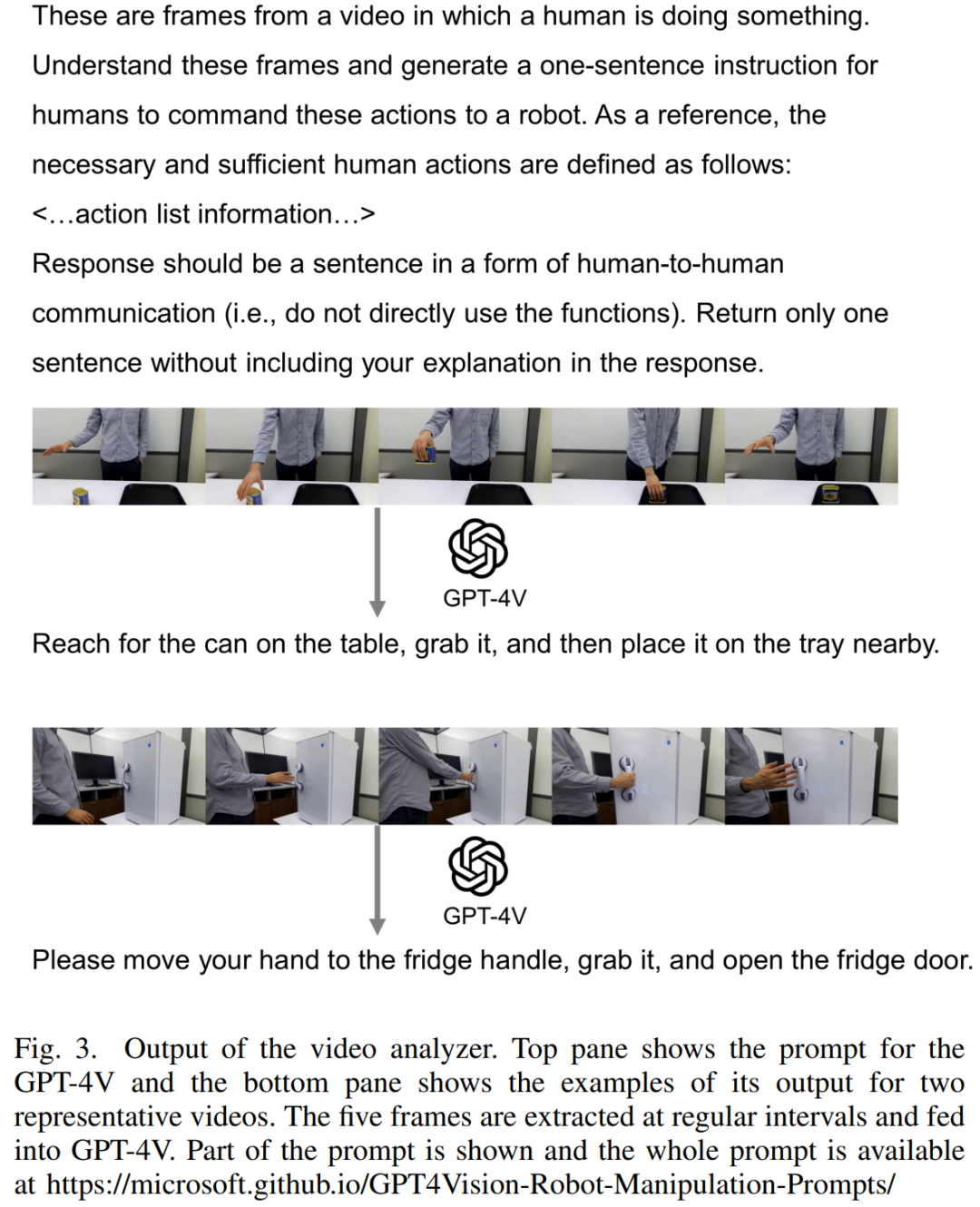 These are frames from a video in which a human is doing something. Understand these frames and generate a one-sentence instruction for humans to command these actions to a robot. As a reference, the necessary and sufficient human actions are defined as follows:
<...action list information...>
Response should be a sentence in a form of human-to-human communication (i.e., do not directly use the functions). Return only one sentence without including your explanation in the response.

GPT-4V

Reach for the can on the table, grab it, and then place it on the tray nearby.

GPT-4V

Please move your hand to the fridge handle, grab it, and open the fridge door.

Fig. 3. Output of the video analyzer. Top pane shows the prompt for the GPT-4V and the bottom pane shows the examples of its output for two representative videos. The five frames are extracted at regular intervals and fed into GPT-4V. Part of the prompt is shown and the whole prompt is available at https://microsoft.github.io/GPT4Vision-Robot-Manipulation-Prompts/