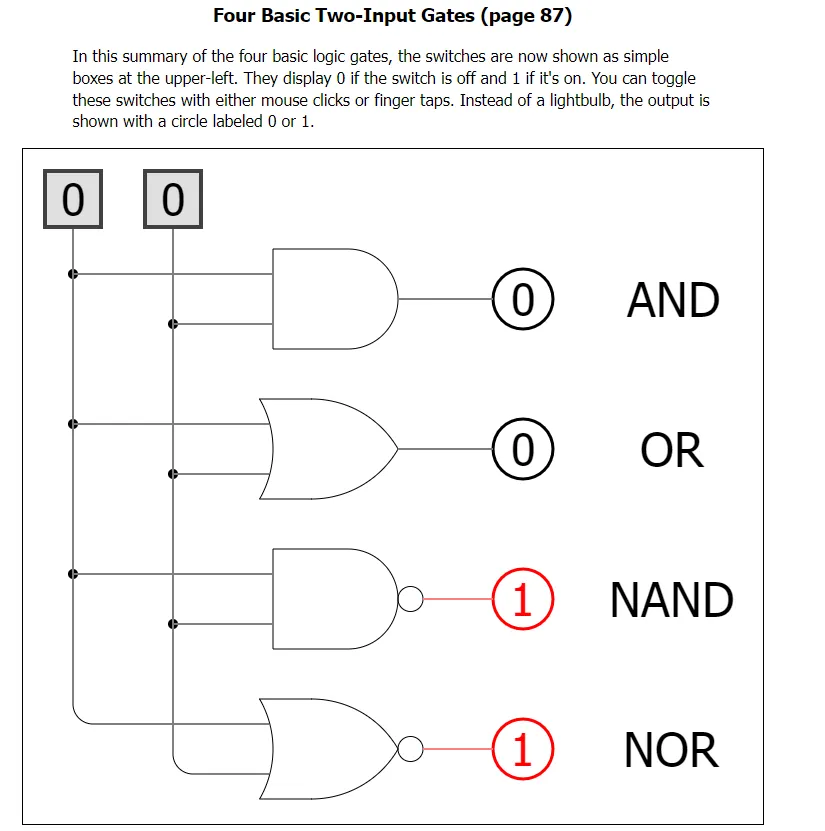 Four Basic Two-Input Gates (page 87)

In this summary of the four basic logic gates, the switches are now shown as simple boxes at the upper-left. They display 0 if the switch is off and 1 if it's on. You can toggle these switches with either mouse clicks or finger taps. Instead of a lightbulb, the output is shown with a circle labeled 0 or 1.

0 0

0 AND

0 OR

1 NAND

1 NOR