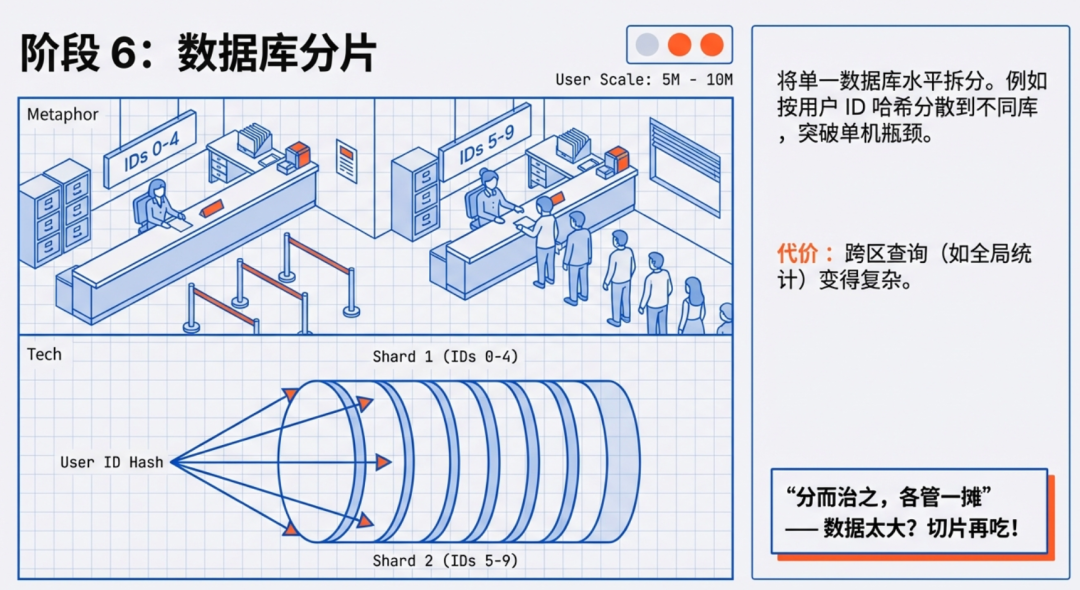 阶段 6：数据库分片

User Scale: 5M - 10M

Metaphor

IDs 0-4

IDs 5-9

Tech

Shard 1 (IDs 0-4)

User ID Hash

Shard 2 (IDs 5-9)

将单一数据库水平拆分。例如按用户 ID 哈希分散到不同库，突破单机瓶颈。

代价：跨区查询（如全局统计）变得复杂。

“分而治之，各管一摊”
—— 数据太大？切片再吃！