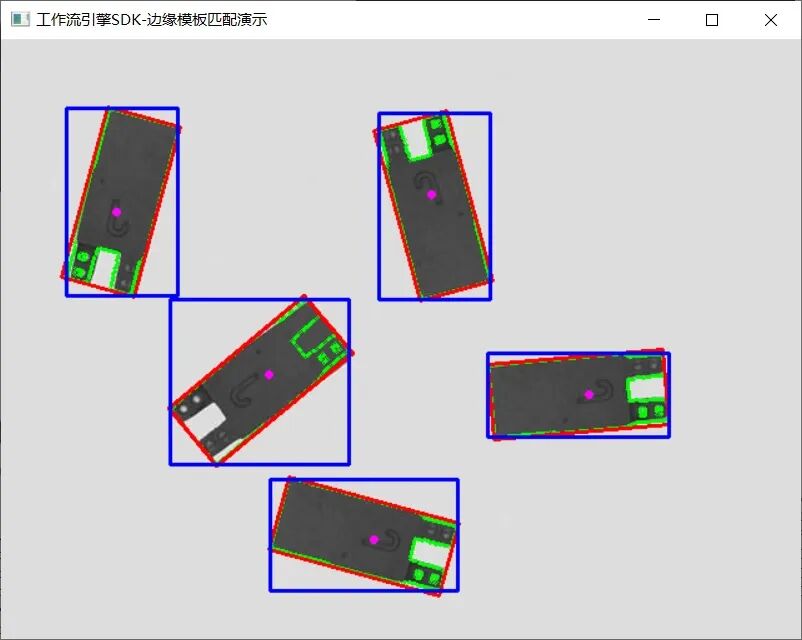 工作流引擎SDK-边缘模板匹配演示