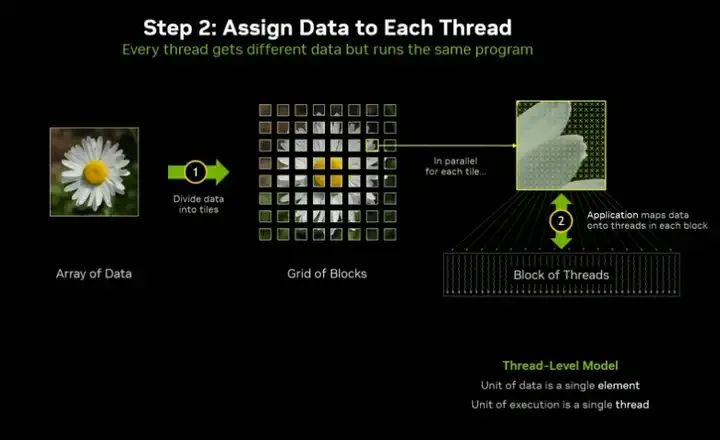 Step 2: Assign Data to Each Thread
Every thread gets different data but runs the same program

1
Divide data into tiles

In parallel for each tile...

2
Application maps data onto threads in each block

Array of Data

Grid of Blocks

Block of Threads

Thread-Level Model
Unit of data is a single element
Unit of execution is a single thread