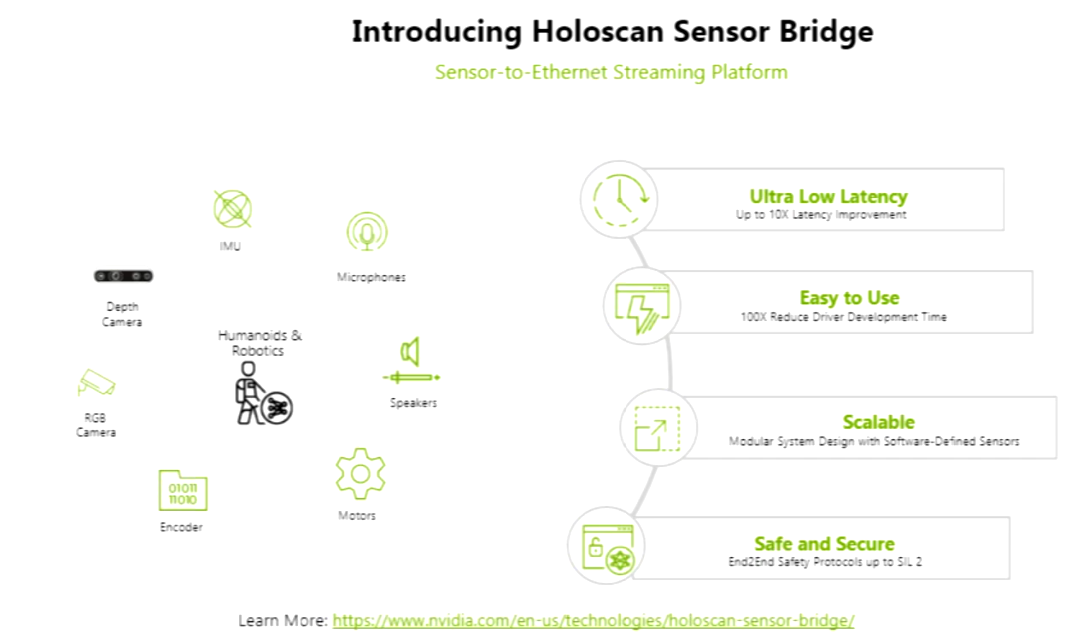 Introducing Holoscan Sensor Bridge

Sensor-to-Ethernet Streaming Platform

IMU

Microphones

Depth Camera

Humanoids & Robotics

Speakers

RGB Camera

01011
11010

Encoder

Motors

Ultra Low Latency
Up to 10X Latency Improvement

Easy to Use
100X Reduce Driver Development Time

Scalable
Modular System Design with Software-Defined Sensors

Safe and Secure
End2End Safety Protocols up to SIL 2

Learn More: https://www.nvidia.com/en-us/technologies/holoscan-sensor-bridge/