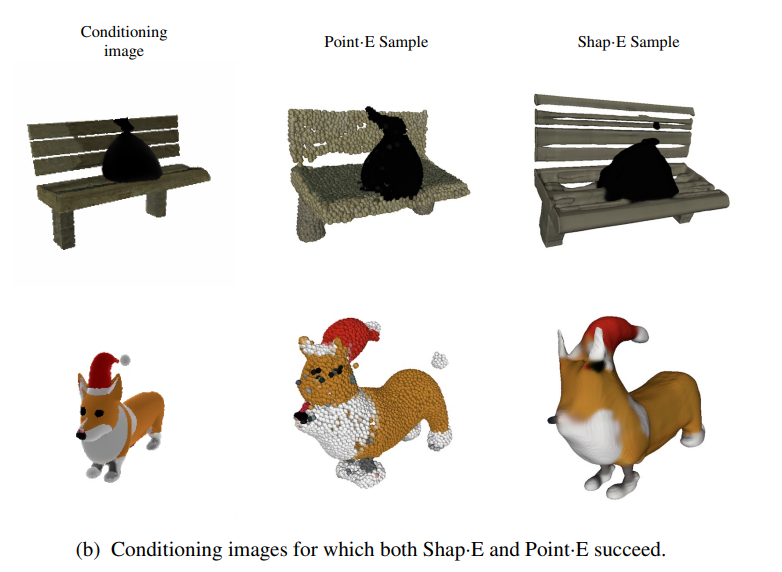 Conditioning image

Point·E Sample

Shap·E Sample

(b) Conditioning images for which both Shap·E and Point·E succeed.