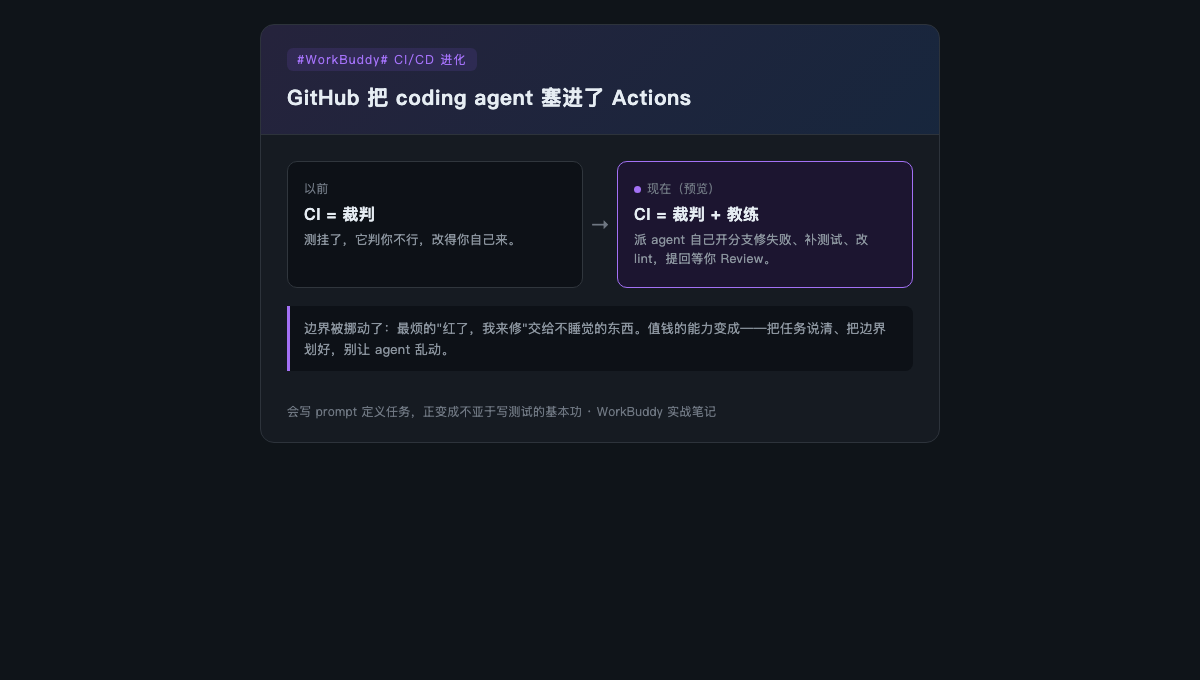 #WorkBuddy# CI/CD 进化

GitHub 把 coding agent 塞进了 Actions

以前
CI = 裁判
测挂了，它判你不行，改得你自己来。

→

现在（预览）
CI = 裁判 + 教练
派 agent 自己开分支修失败、补测试、改 lint，提回等你 Review。

边界被挪动了：最烦的"红了，我来修"交给不睡觉的东西。值钱的能力变成——把任务说清、把边界划好，别让 agent 乱动。

会写 prompt 定义任务，正变成不亚于写测试的基本功 · WorkBuddy 实战笔记