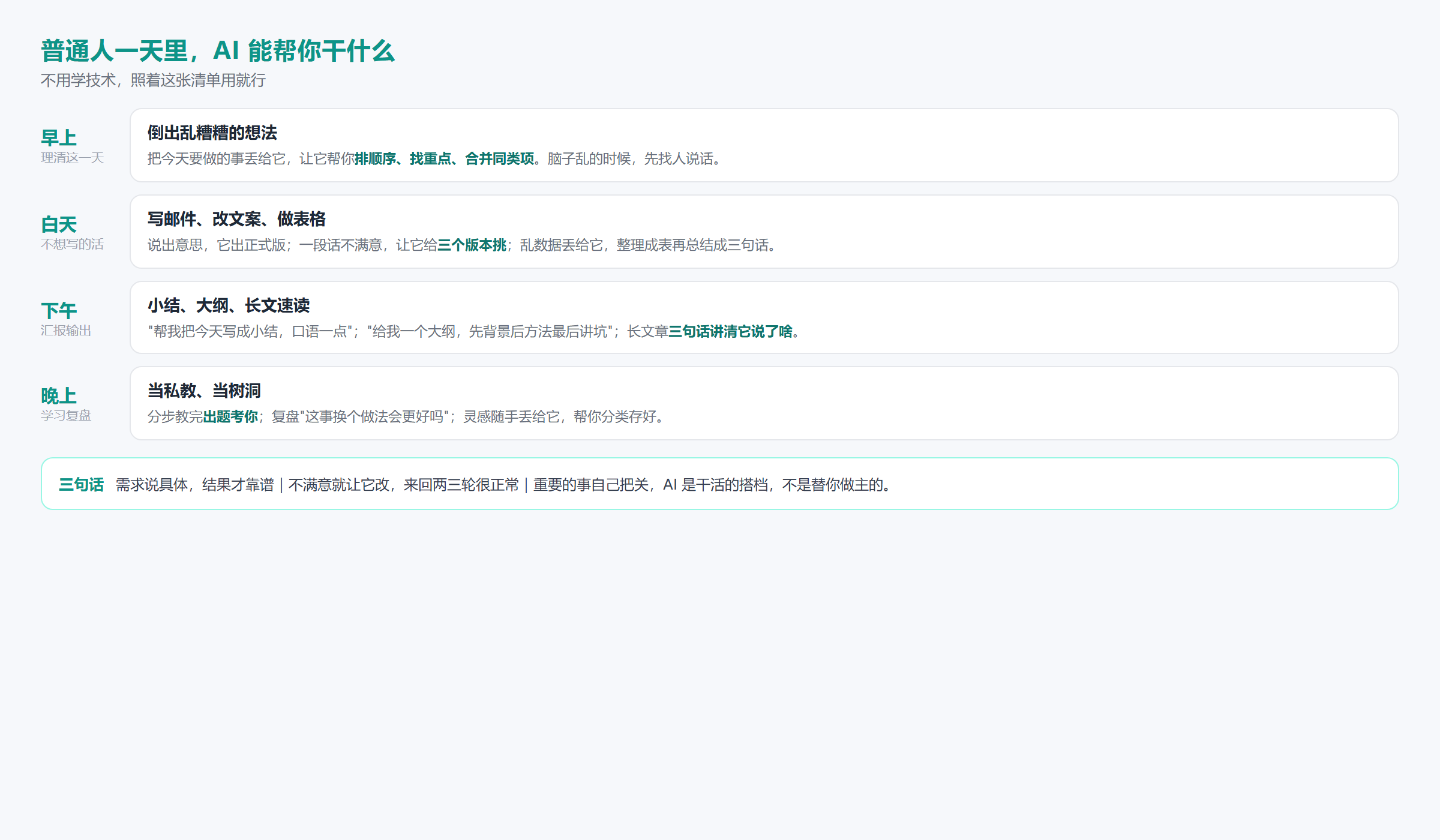 普通人一天里，AI 能帮你干什么
不用学技术，照着这张清单用就行

早上
理清这一天

倒出乱糟糟的想法
把今天要做的事丢给它，让它帮你排顺序、找重点、合并同类项。脑子乱的时候，先找人说话。

白天
不想写的活

写邮件、改文案、做表格
说出意思，它出正式版；一段话不满意，让它给三个版本挑；乱数据丢给它，整理成表再总结成三句话。

下午
汇报输出

小结、大纲、长文速读
"帮我把今天写成小结，口语一点"；"给我一个大纲，先背景后方法最后讲坑"；长文章三句话讲清它说了啥。

晚上
学习复盘

当私教、当树洞
分步教完出题考你；复盘"这事换个做法会更好吗"；灵感随手丢给它，帮你分类存好。

三句话 需求说具体，结果才靠谱 | 不满意就让它改，来回两三轮很正常 | 重要的事自己把关，AI 是干活的搭档，不是替你做主的。