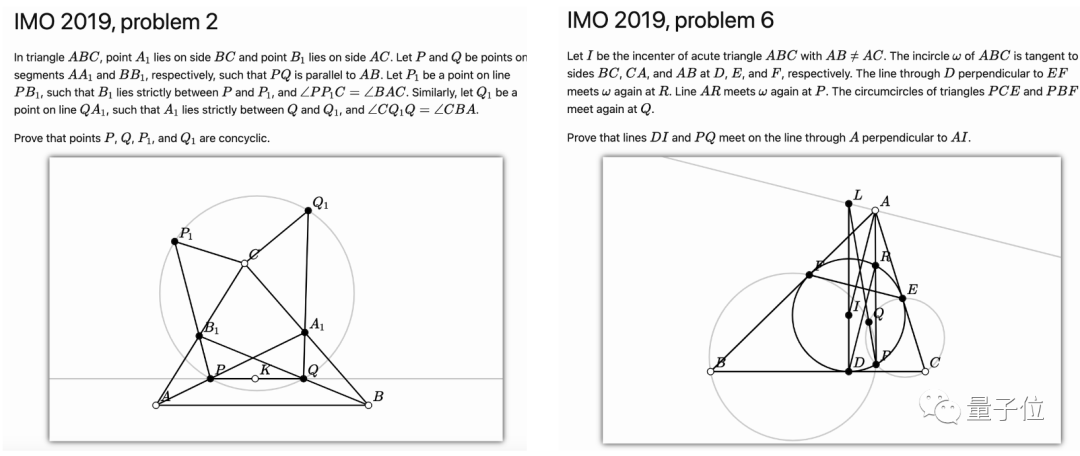 IMO 2019, problem 2

In triangle $ABC$, point $A_1$ lies on side $BC$ and point $B_1$ lies on side $AC$. Let $P$ and $Q$ be points on segments $AA_1$ and $BB_1$, respectively, such that $PQ$ is parallel to $AB$. Let $P_1$ be a point on line $PB_1$, such that $B_1$ lies strictly between $P$ and $P_1$, and $\angle PP_1C = \angle BAC$. Similarly, let $Q_1$ be a point on line $QA_1$, such that $A_1$ lies strictly between $Q$ and $Q_1$, and $\angle CQ_1Q = \angle CBA$.

Prove that points $P$, $Q$, $P_1$, and $Q_1$ are concyclic.

$Q_1$
$P_1$
$C$
$B_1$
$A_1$
$P$
$K$
$Q$
$A$
$B$

IMO 2019, problem 6

Let $I$ be the incenter of acute triangle $ABC$ with $AB \neq AC$. The incircle $\omega$ of $ABC$ is tangent to sides $BC$, $CA$, and $AB$ at $D$, $E$, and $F$, respectively. The line through $D$ perpendicular to $EF$ meets $\omega$ again at $R$. Line $AR$ meets $\omega$ again at $P$. The circumcircles of triangles $PCE$ and $PBF$ meet again at $Q$.

Prove that lines $DI$ and $PQ$ meet on the line through $A$ perpendicular to $AI$.

$L$
$A$
$F$
$R$
$E$
$I$
$Q$
$B$
$D$
$P$
$C$

量子位