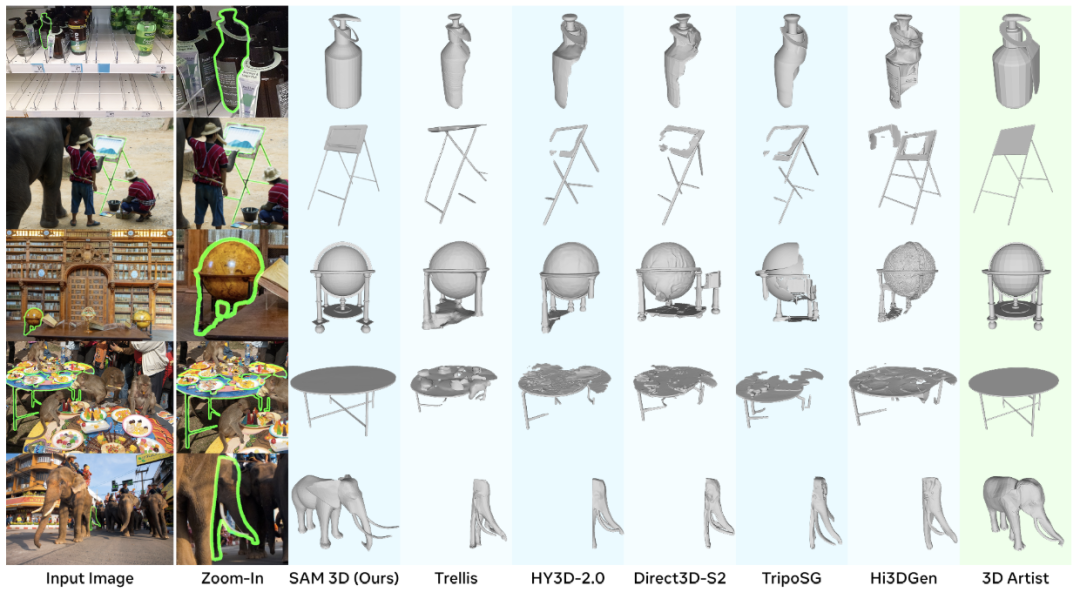 Input Image Zoom-In SAM 3D (Ours) Trellis HY3D-2.0 Direct3D-S2 TripoSG Hi3DGen 3D Artist