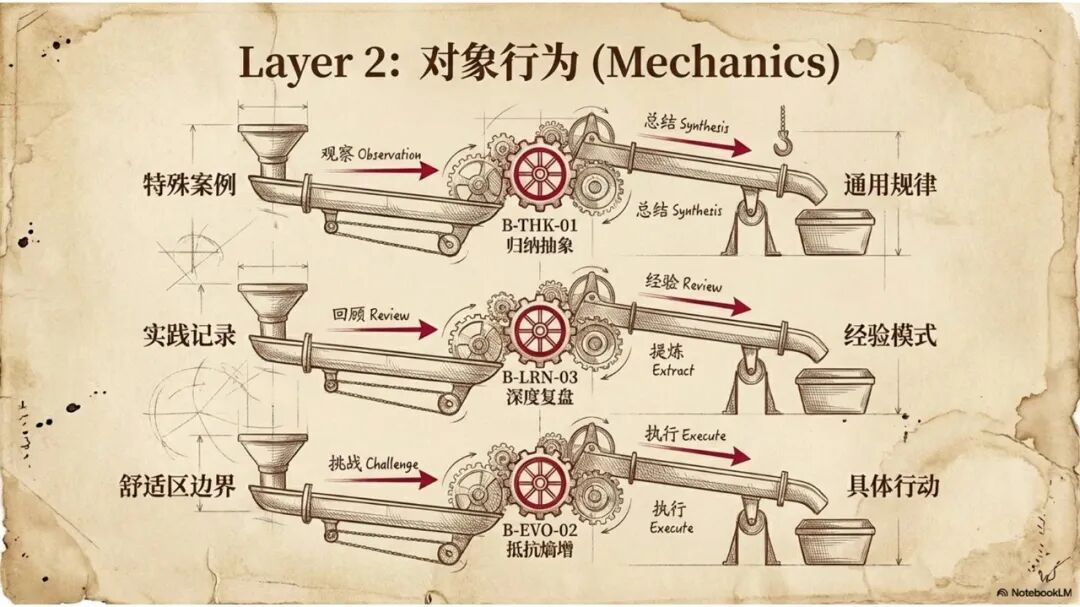 Layer 2: 对象行为 (Mechanics)

特殊案例
观察 Observation
总结 Synthesis
总结 Synthesis
B-THK-01
归纳抽象
通用规律

实践记录
回顾 Review
经验 Review
提炼 Extract
B-LRN-03
深度复盘
经验模式

舒适区边界
挑战 Challenge
执行 Execute
执行 Execute
B-EVO-02
抵抗熵增
具体行动

NotebookLM