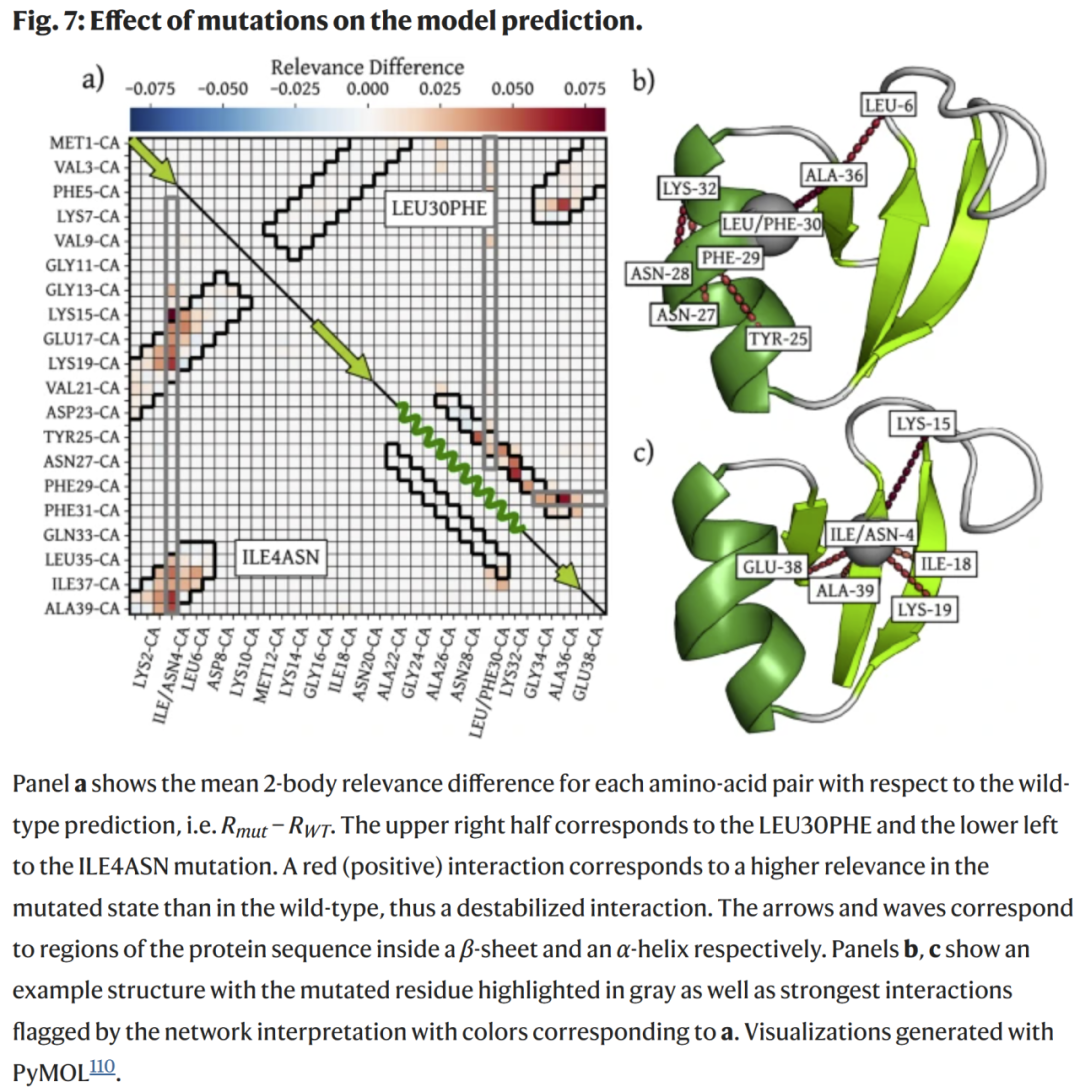 Fig. 7: Effect of mutations on the model prediction.

a)

Relevance Difference

−0.075 −0.050 −0.025 0.000 0.025 0.050 0.075

MET1-CA
VAL3-CA
PHE5-CA
LYS7-CA
VAL9-CA
GLY11-CA
GLY13-CA
LYS15-CA
GLU17-CA
LYS19-CA
VAL21-CA
ASP23-CA
TYR25-CA
ASN27-CA
PHE29-CA
PHE31-CA
GLN33-CA
LEU35-CA
ILE37-CA
ALA39-CA

LEU30PHE

ILE4ASN

LYS2-CA
ILE/ASN4-CA
LEU6-CA
ASP8-CA
LYS10-CA
MET12-CA
LYS14-CA
GLY16-CA
ILE18-CA
ASN20-CA
ALA22-CA
GLY24-CA
ALA26-CA
ASN28-CA
LEU/PHE30-CA
LYS32-CA
GLY34-CA
ALA36-CA
GLU38-CA

b)

LEU-6
ALA-36
LYS-32
LEU/PHE-30
PHE-29
ASN-28
ASN-27
TYR-25

c)

LYS-15
ILE/ASN-4
GLU-38
ILE-18
ALA-39
LYS-19

Panel **a** shows the mean 2-body relevance difference for each amino-acid pair with respect to the wild-type prediction, i.e. $R_{mut} - R_{WT}$. The upper right half corresponds to the LEU30PHE and the lower left to the ILE4ASN mutation. A red (positive) interaction corresponds to a higher relevance in the mutated state than in the wild-type, thus a destabilized interaction. The arrows and waves correspond to regions of the protein sequence inside a $\beta$-sheet and an $\alpha$-helix respectively. Panels **b**, **c** show an example structure with the mutated residue highlighted in gray as well as strongest interactions flagged by the network interpretation with colors corresponding to **a**. Visualizations generated with PyMOL$^{110}$.