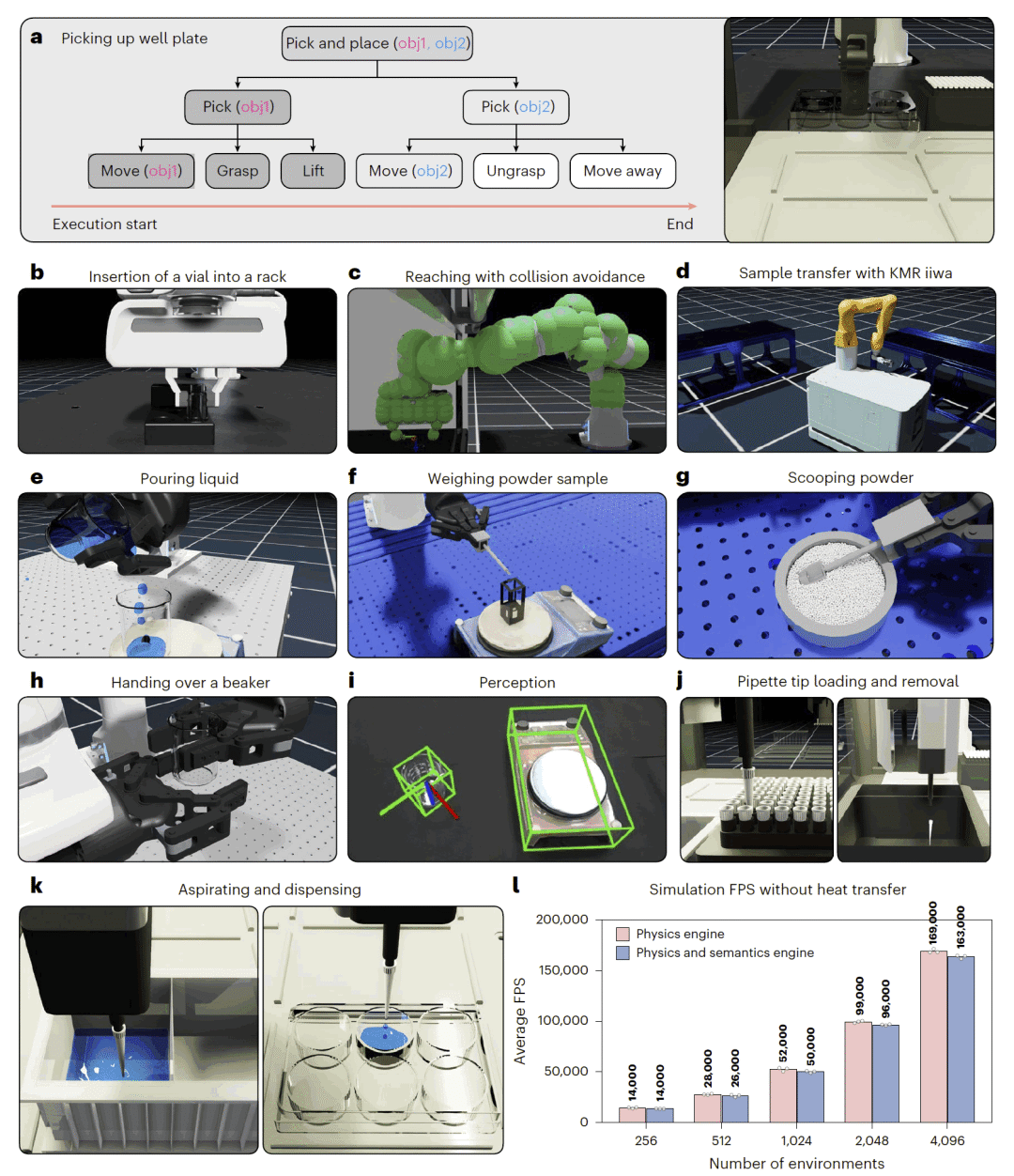 a Picking up well plate

Pick and place (obj1, obj2)

Pick (obj1)

Pick (obj2)

Move (obj1) Grasp Lift Move (obj2) Ungrasp Move away

Execution start End

b Insertion of a vial into a rack

c Reaching with collision avoidance

d Sample transfer with KMR iiwa

e Pouring liquid

f Weighing powder sample

g Scooping powder

h Handing over a beaker

i Perception

j Pipette tip loading and removal

k Aspirating and dispensing

l Simulation FPS without heat transfer

Physics engine
Physics and semantics engine

Average FPS

200,000
150,000
100,000
50,000
0

14,000 14,000 28,000 26,000 52,000 50,000 99,000 96,000 169,000 163,000

256 512 1,024 2,048 4,096

Number of environments