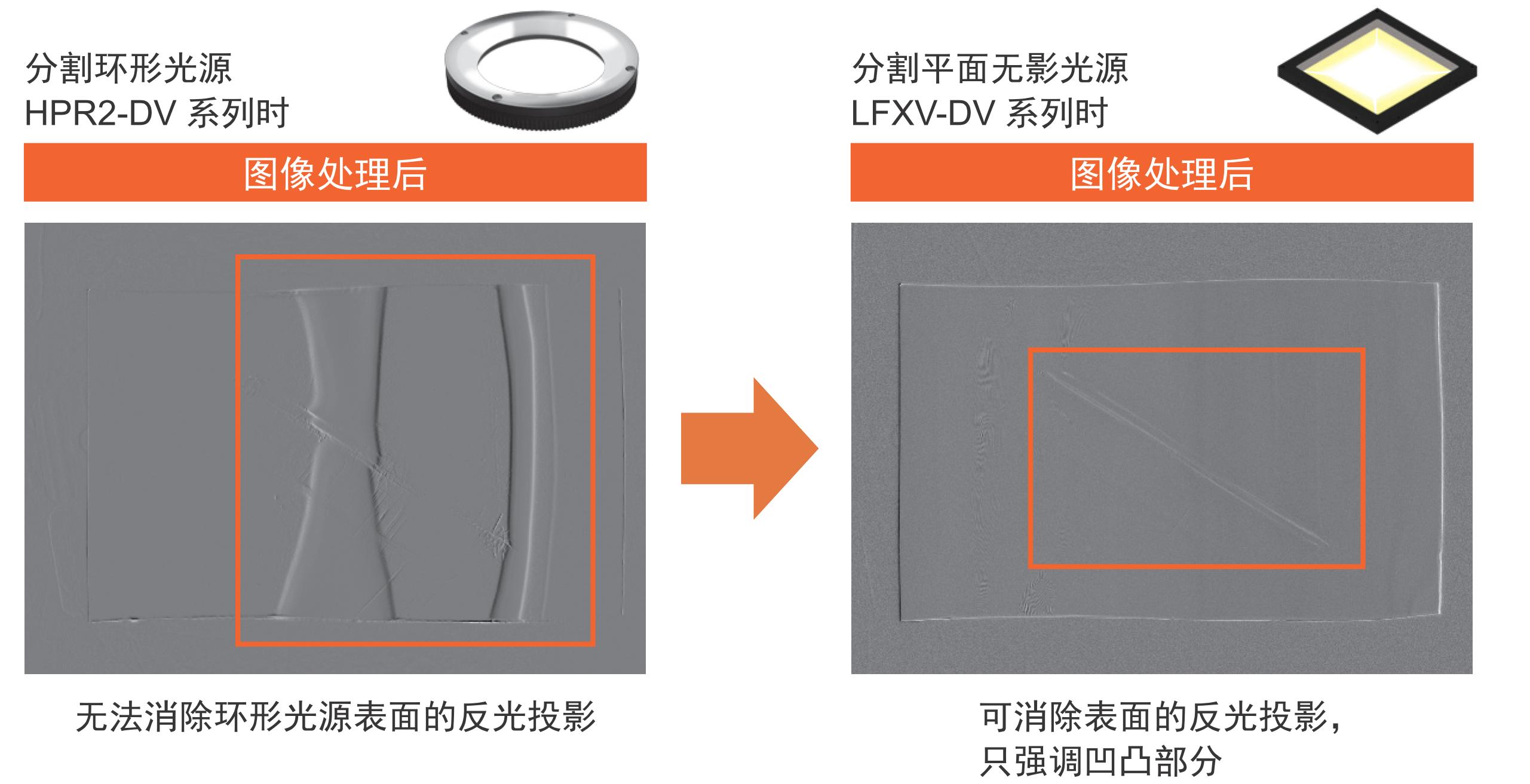 分割环形光源
HPR2-DV 系列时

图像处理后

无法消除环形光源表面的反光投影

分割平面无影光源
LFXV-DV 系列时

图像处理后

可消除表面的反光投影，只强调凹凸部分