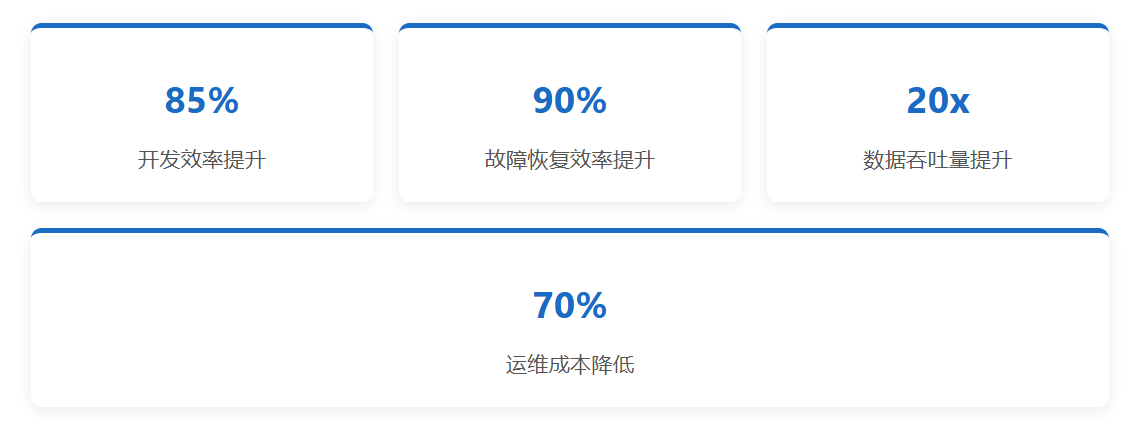 85%

开发效率提升

90%

故障恢复效率提升

20x

数据吞吐量提升

70%

运维成本降低