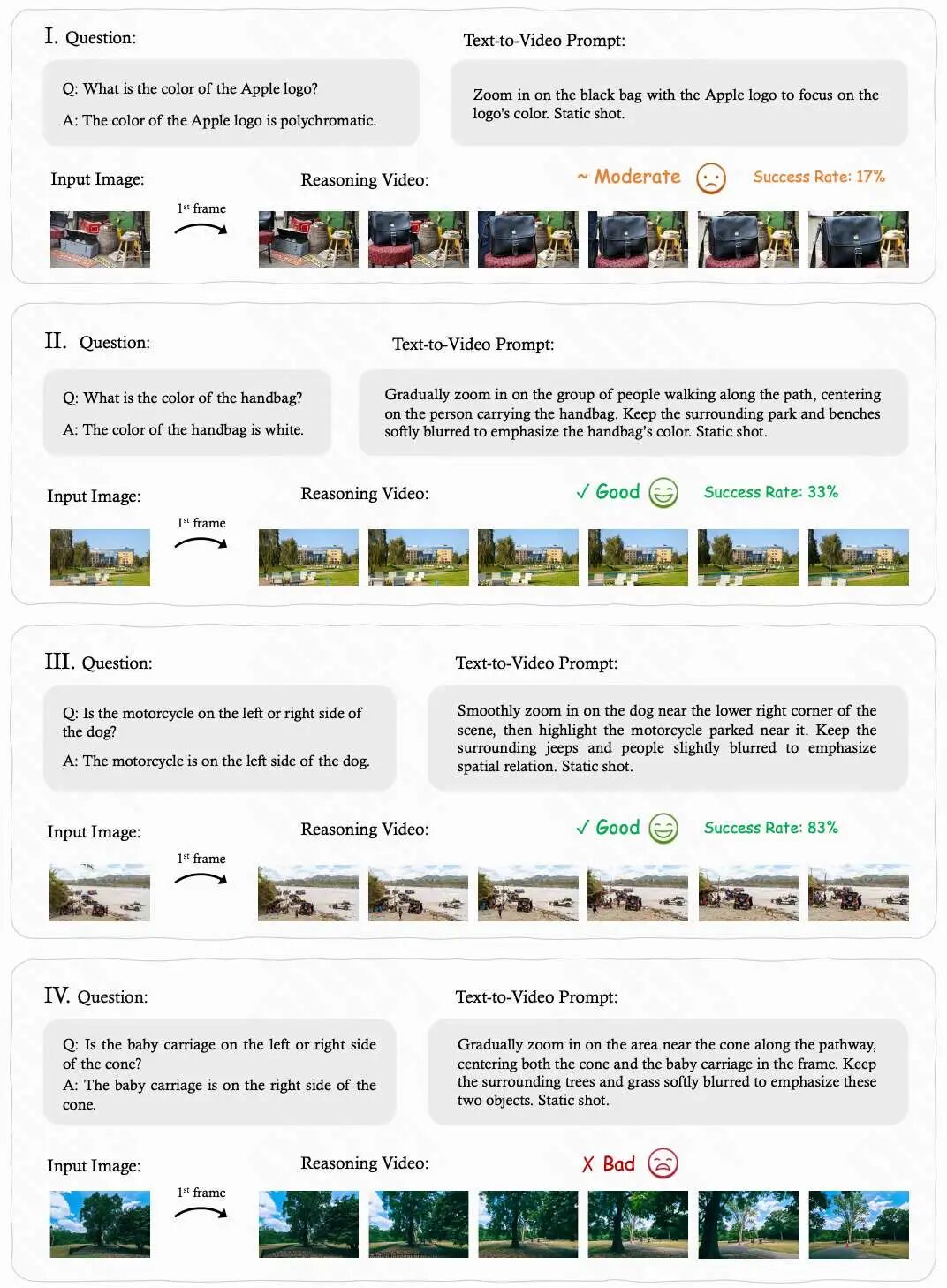 I. Question:

Q: What is the color of the Apple logo?

A: The color of the Apple logo is polychromatic.

Text-to-Video Prompt:

Zoom in on the black bag with the Apple logo to focus on the logo's color. Static shot.

Input Image:

1st frame

Reasoning Video:

~ Moderate

Success Rate: 17%

II. Question:

Q: What is the color of the handbag?

A: The color of the handbag is white.

Text-to-Video Prompt:

Gradually zoom in on the group of people walking along the path, centering on the person carrying the handbag. Keep the surrounding park and benches softly blurred to emphasize the handbag's color. Static shot.

Input Image:

1st frame

Reasoning Video:

✓ Good

Success Rate: 33%

III. Question:

Q: Is the motorcycle on the left or right side of the dog?

A: The motorcycle is on the left side of the dog.

Text-to-Video Prompt:

Smoothly zoom in on the dog near the lower right corner of the scene, then highlight the motorcycle parked near it. Keep the surrounding jeeps and people slightly blurred to emphasize spatial relation. Static shot.

Input Image:

1st frame

Reasoning Video:

✓ Good

Success Rate: 83%

IV. Question:

Q: Is the baby carriage on the left or right side of the cone?

A: The baby carriage is on the right side of the cone.

Text-to-Video Prompt:

Gradually zoom in on the area near the cone along the pathway, centering both the cone and the baby carriage in the frame. Keep the surrounding trees and grass softly blurred to emphasize these two objects. Static shot.

Input Image:

1st frame

Reasoning Video:

X Bad