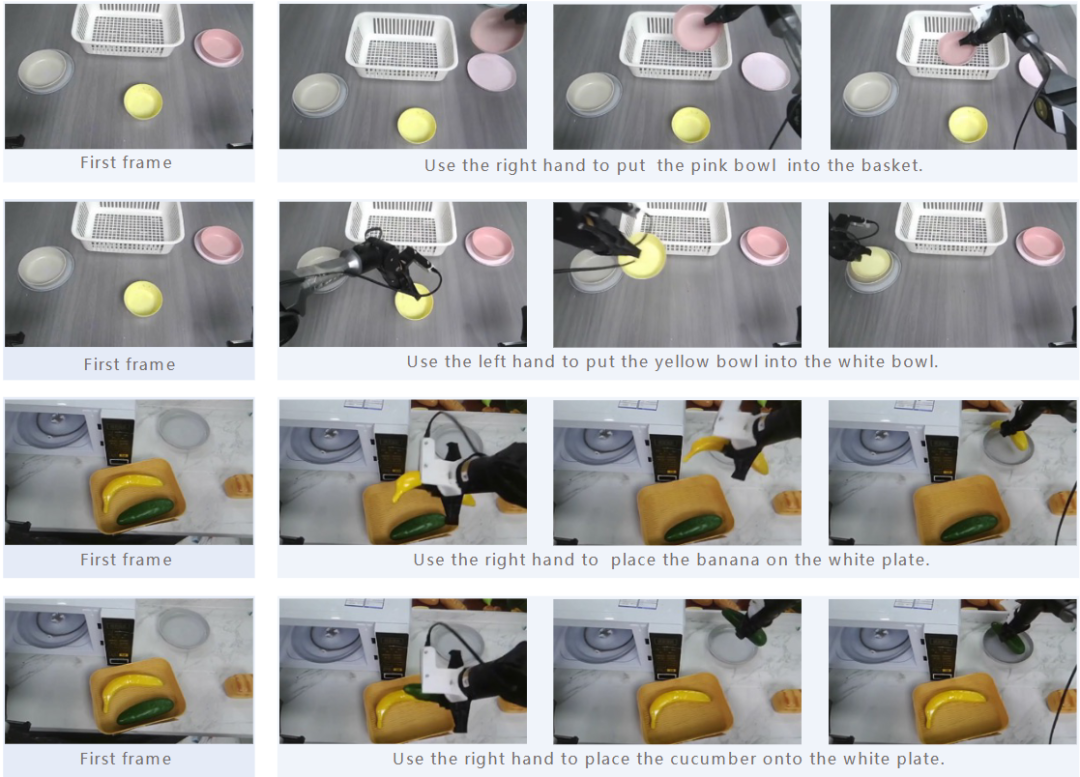 First frame

Use the right hand to put the pink bowl into the basket.

First frame

Use the left hand to put the yellow bowl into the white bowl.

First frame

Use the right hand to place the banana on the white plate.

First frame

Use the right hand to place the cucumber onto the white plate.