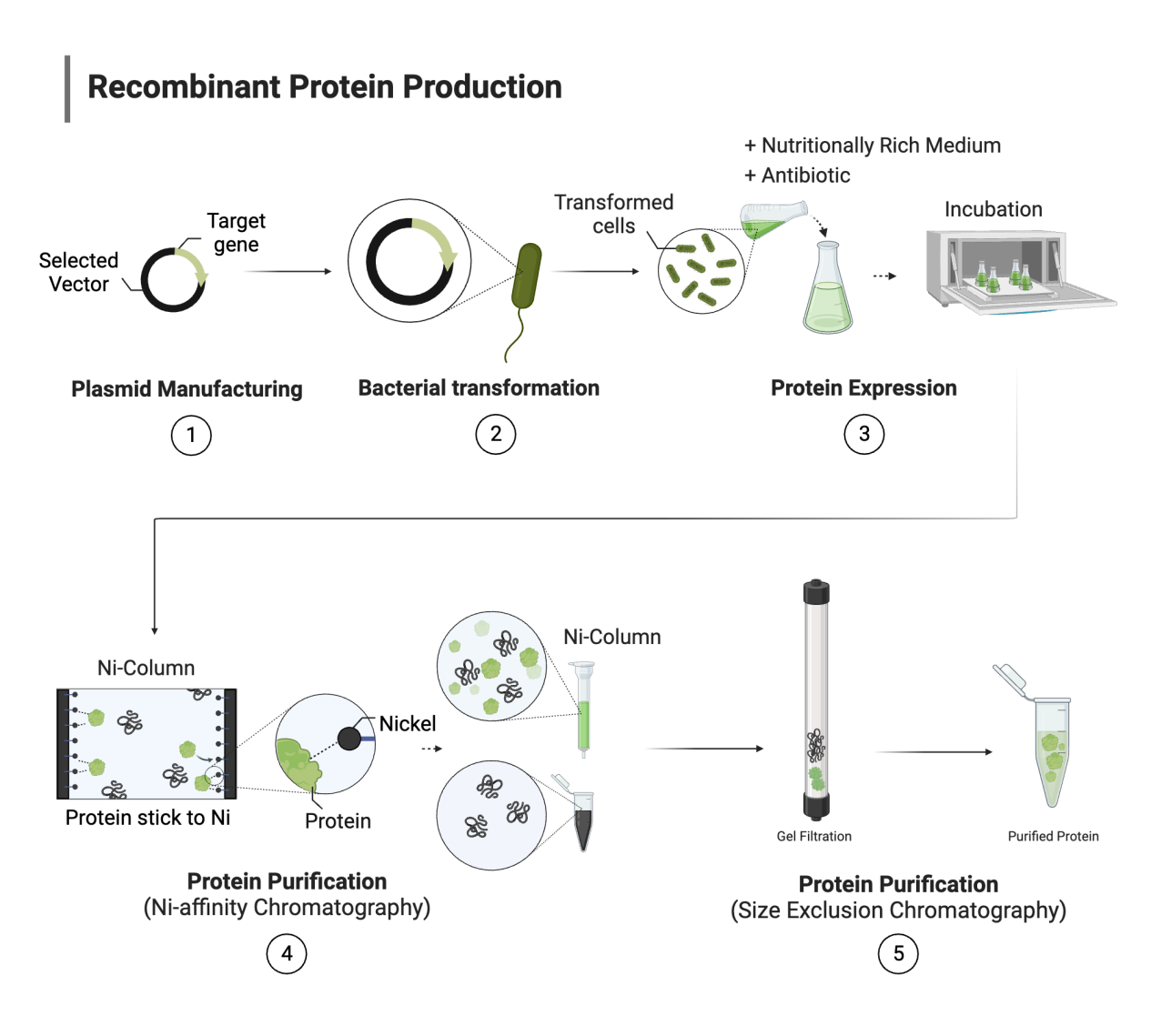 Recombinant Protein Production

Selected Vector

Target gene

Plasmid Manufacturing

1

Bacterial transformation

2

Transformed cells

+ Nutritionally Rich Medium
+ Antibiotic

Incubation

Protein Expression

3

Ni-Column

Protein stick to Ni

Nickel

Protein

Ni-Column

Protein Purification
(Ni-affinity Chromatography)

4

Gel Filtration

Purified Protein

Protein Purification
(Size Exclusion Chromatography)

5