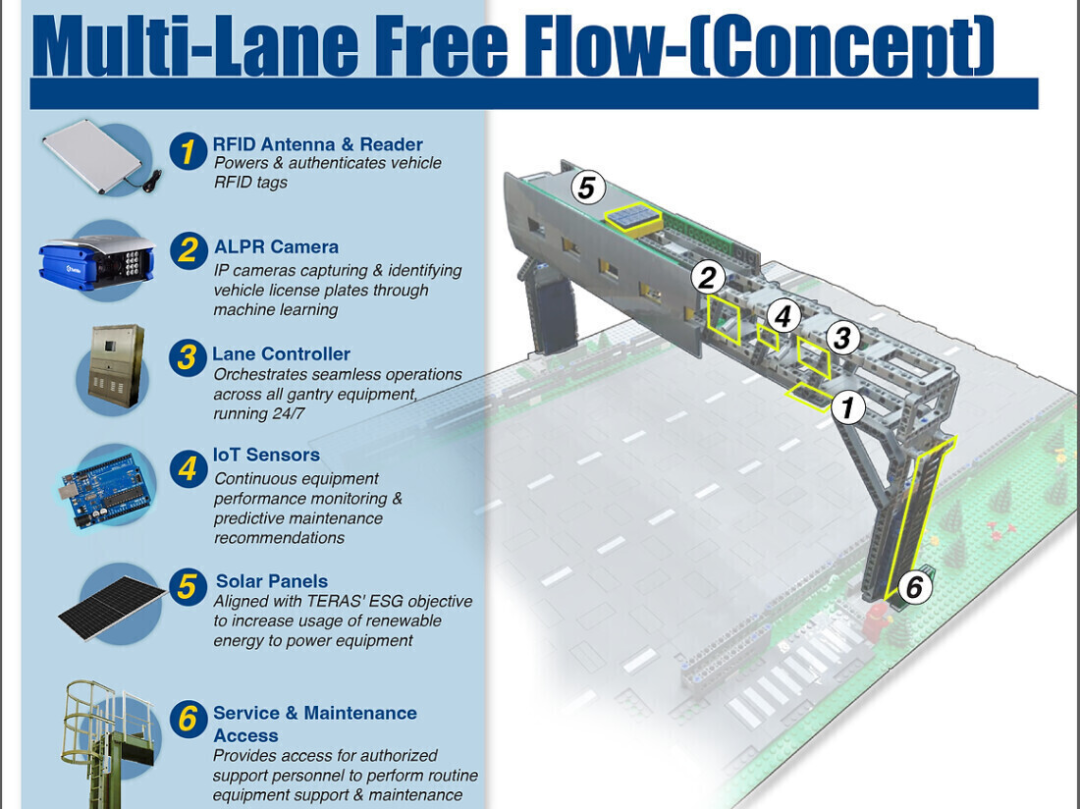 Multi-Lane Free Flow-(Concept)

1 RFID Antenna & Reader
Powers & authenticates vehicle RFID tags

2 ALPR Camera
IP cameras capturing & identifying vehicle license plates through machine learning

3 Lane Controller
Orchestrates seamless operations across all gantry equipment, running 24/7

4 IoT Sensors
Continuous equipment performance monitoring & predictive maintenance recommendations

5 Solar Panels
Aligned with TERAS' ESG objective to increase usage of renewable energy to power equipment

6 Service & Maintenance Access
Provides access for authorized support personnel to perform routine equipment support & maintenance

5
2
4
3
1
6