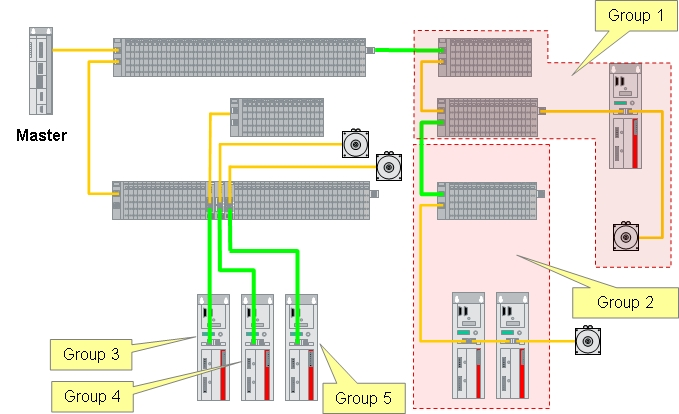 Group 1

Master

Group 2

Group 3

Group 4

Group 5